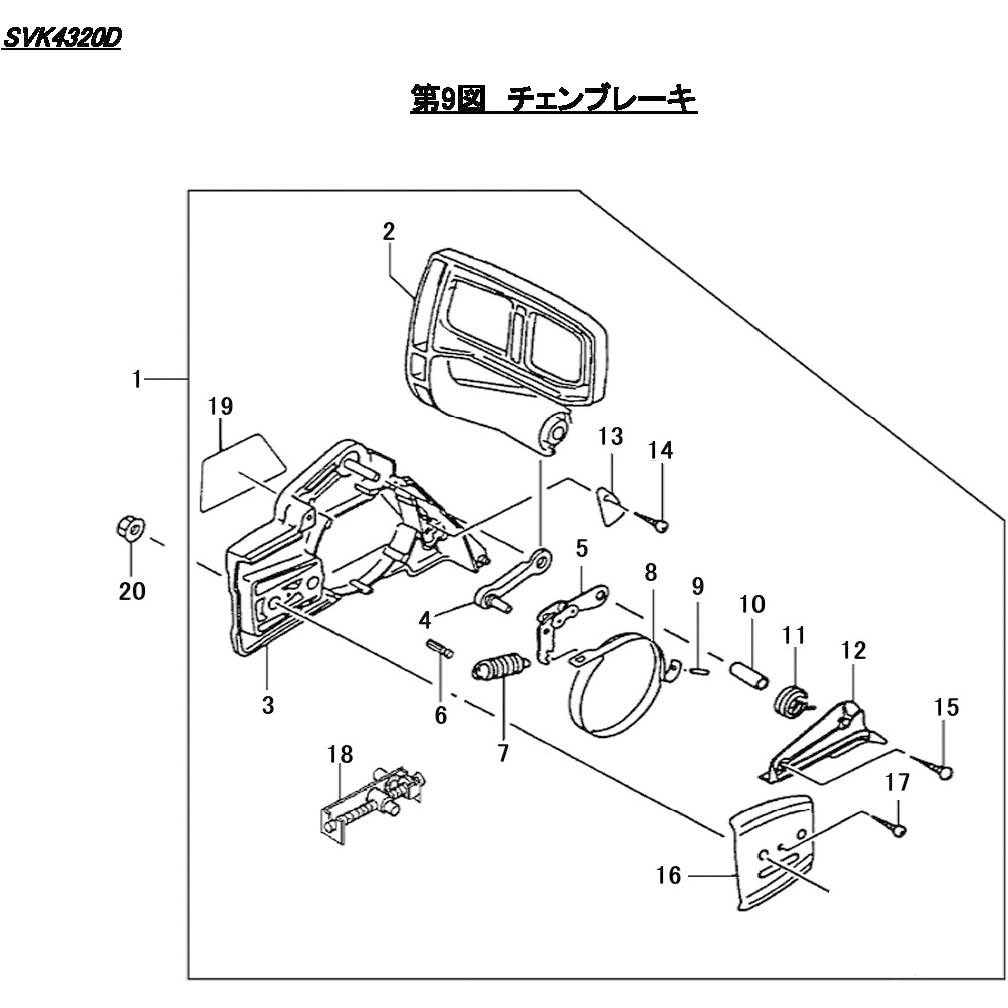 SVK4320D

第9図　チェンブレーキ

2
1
19
13
14
20
5
8
9
10
11
12
4
3
6
7
15
18
17
16