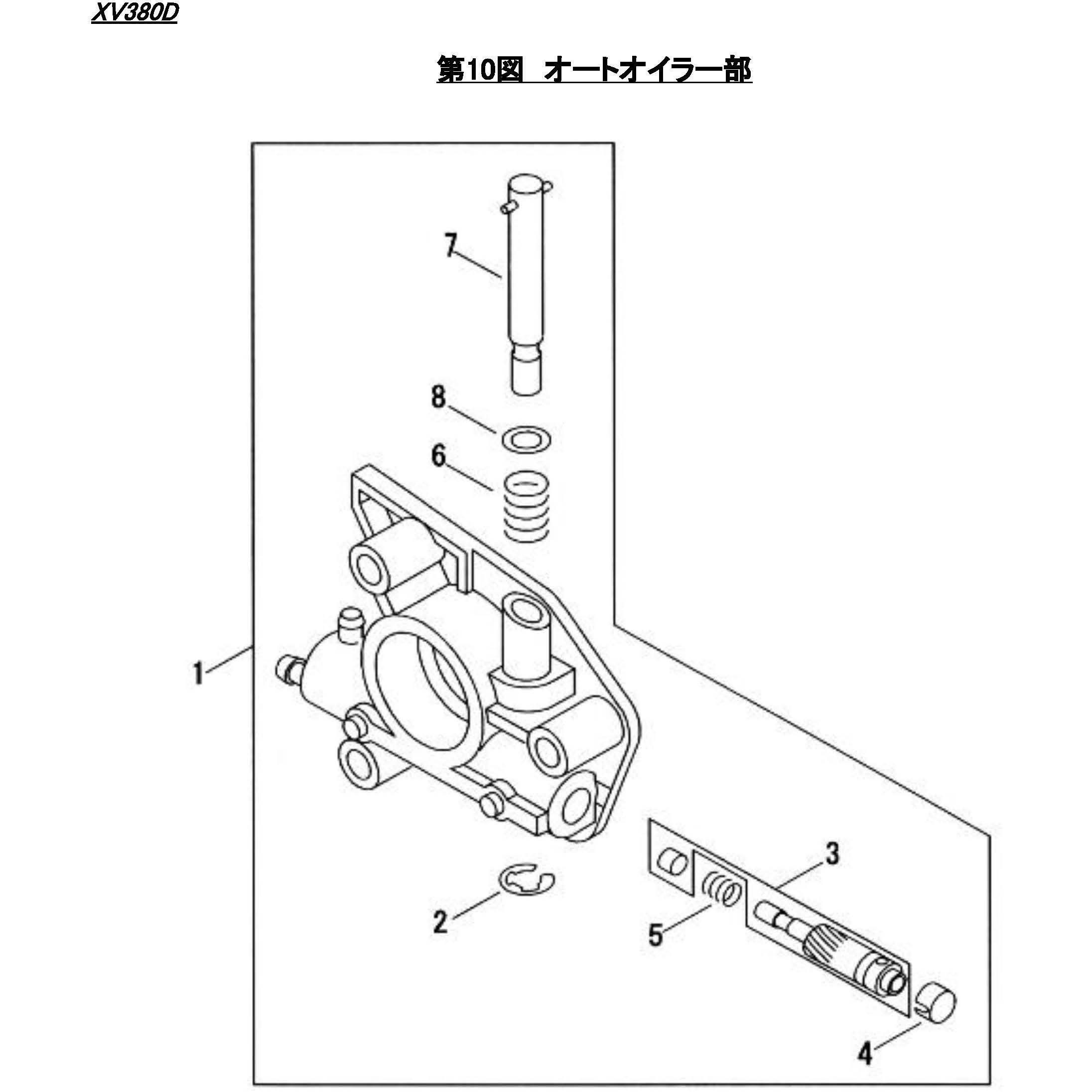 XV380D

第10図　オートオイラー部

7

8

6

1

3

2

5

4