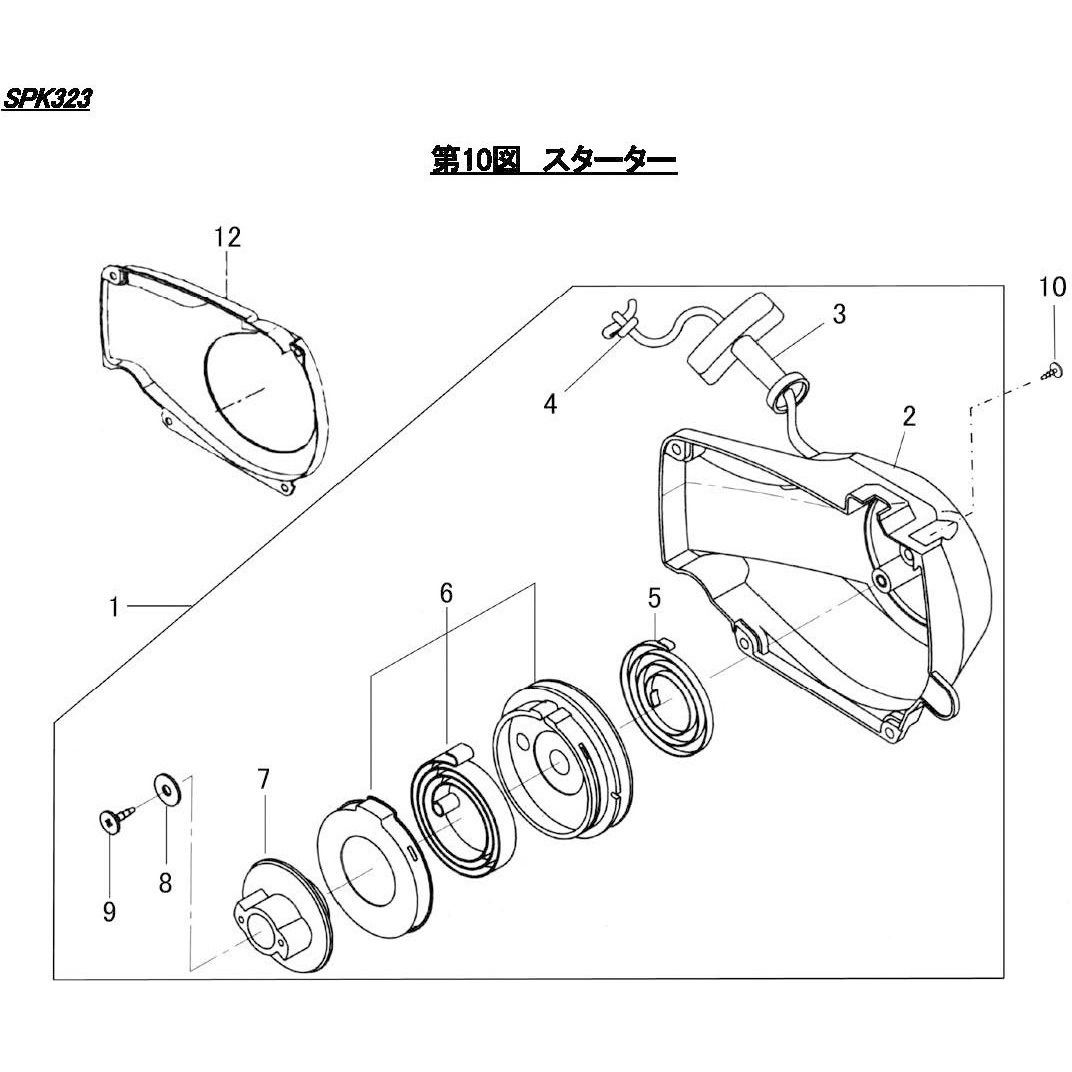 SPK323

第10図　スターター

12
10
3
4
2
1
6
5
7
8
9