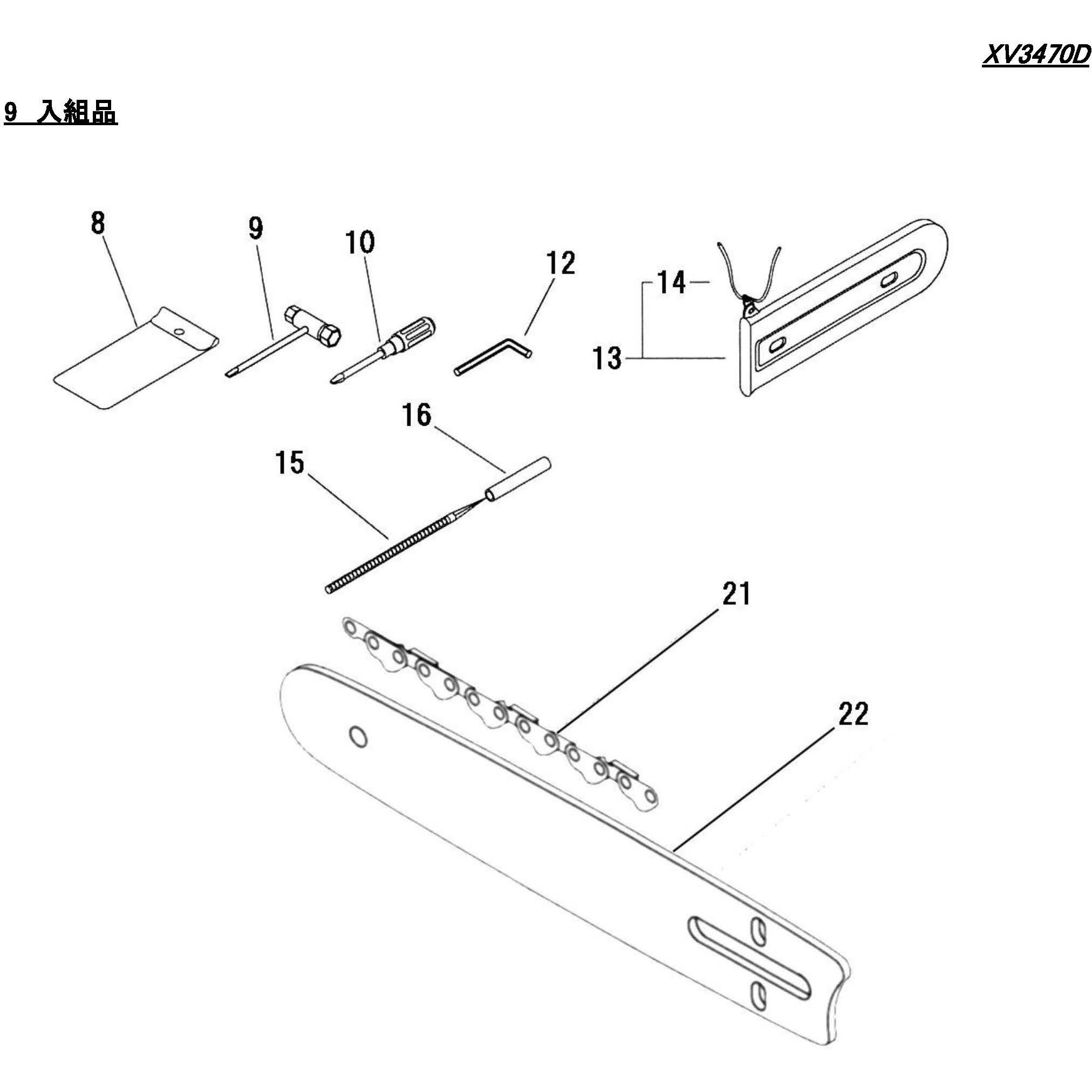 XV3470D

9 入組品

8
9
10
12
14
13
16
15
21
22