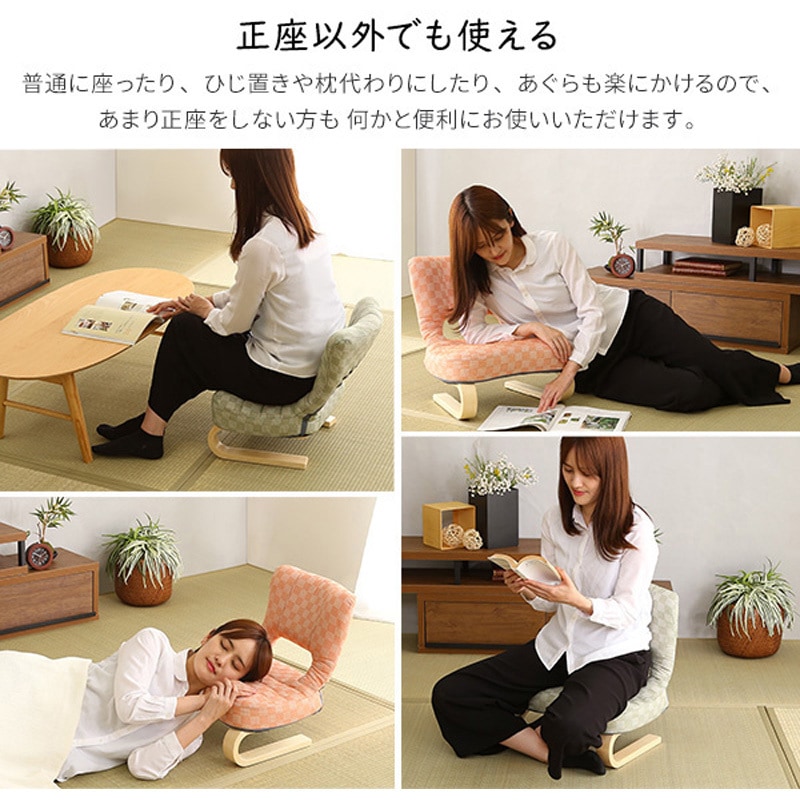 正座以外でも使える

普通に座ったり、ひじ置きや枕代わりにしたり、あぐらも楽にかけるので、あまり正座をしない方も 何かと便利にお使いいただけます。