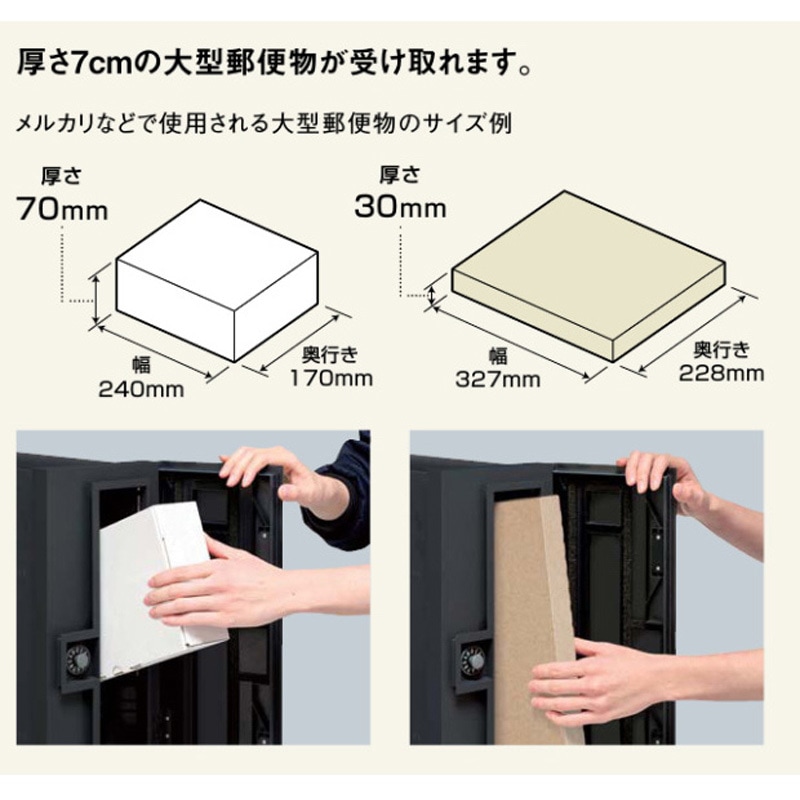 厚さ7cmの大型郵便物が受け取れます。

メルカリなどで使用される大型郵便物のサイズ例

厚さ
70mm

幅
240mm

奥行き
170mm

厚さ
30mm

幅
327mm

奥行き
228mm