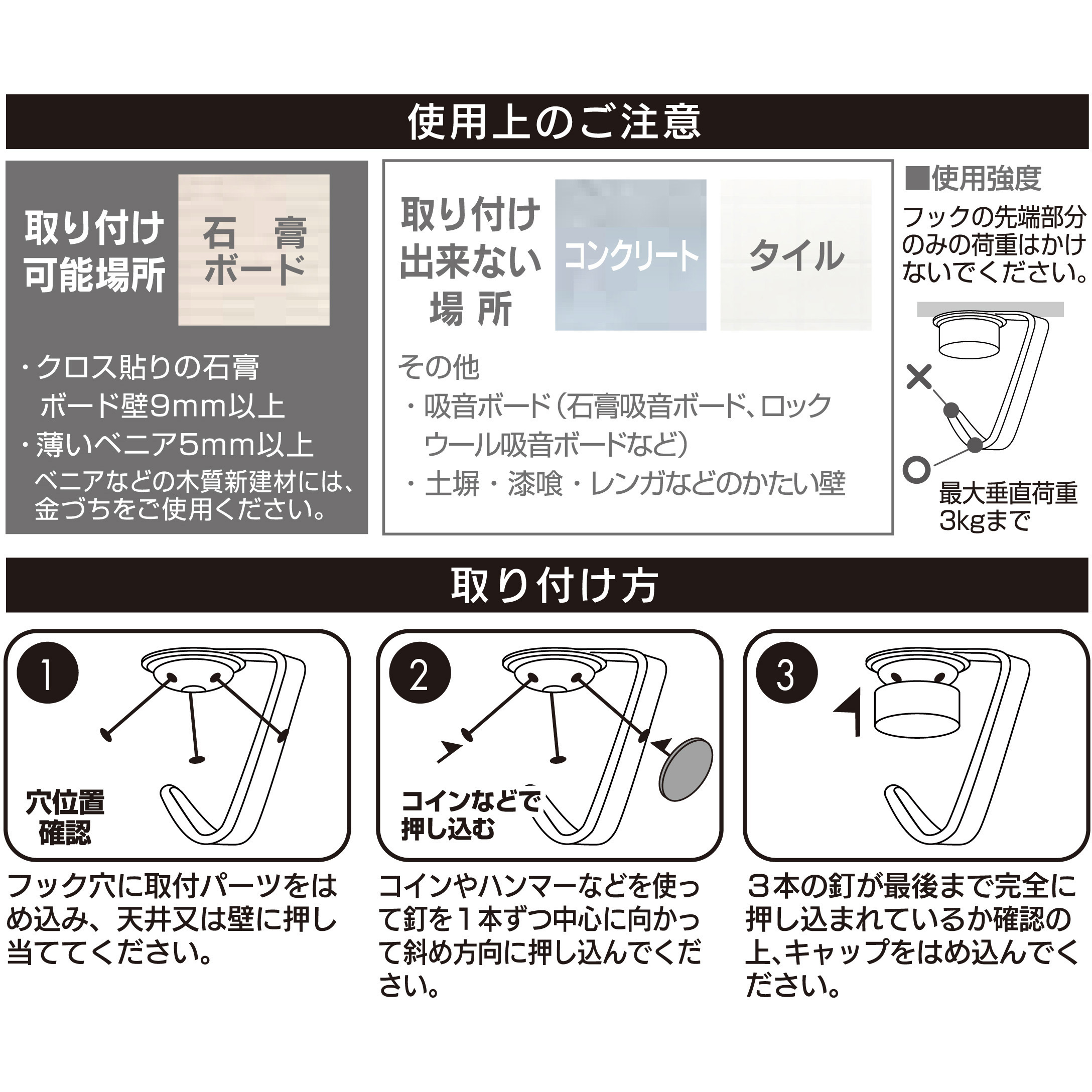 使用上のご注意

取り付け可能場所

石膏ボード

・クロス貼りの石膏ボード壁9mm以上
・薄いベニア5mm以上
ベニアなどの木質新建材には、金づちをご使用ください。

取り付け出来ない場所

コンクリート

タイル

その他
・吸音ボード（石膏吸音ボード、ロックウール吸音ボードなど）
・土塀・漆喰・レンガなどのかたい壁

■使用強度
フックの先端部分のみの荷重はかけないでください。

×

○

最大垂直荷重3kgまで

取り付け方

1

穴位置確認

フック穴に取付パーツをはめ込み、天井又は壁に押し当ててください。

2

コインなどで押し込む

コインやハンマーなどを使って釘を１本ずつ中心に向かって斜め方向に押し込んでください。

3

３本の釘が最後まで完全に押し込まれているか確認の上、キャップをはめ込んでください。