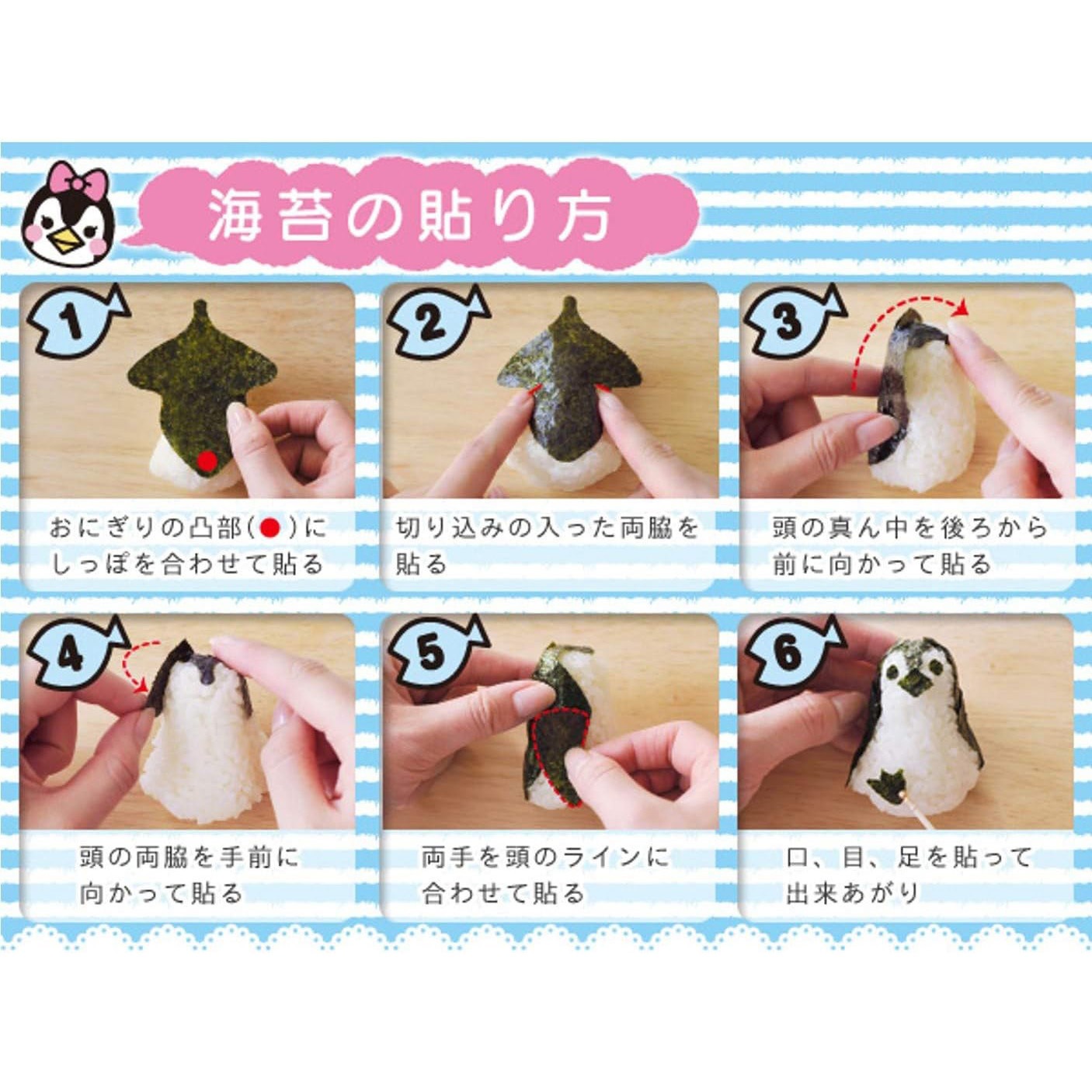 海苔の貼り方

1
おにぎりの凸部(●)にしっぽを合わせて貼る

2
切り込みの入った両脇を貼る

3
頭の真ん中を後ろから前に向かって貼る

4
頭の両脇を手前に向かって貼る

5
両手を頭のラインに合わせて貼る

6
口、目、足を貼って出来あがり