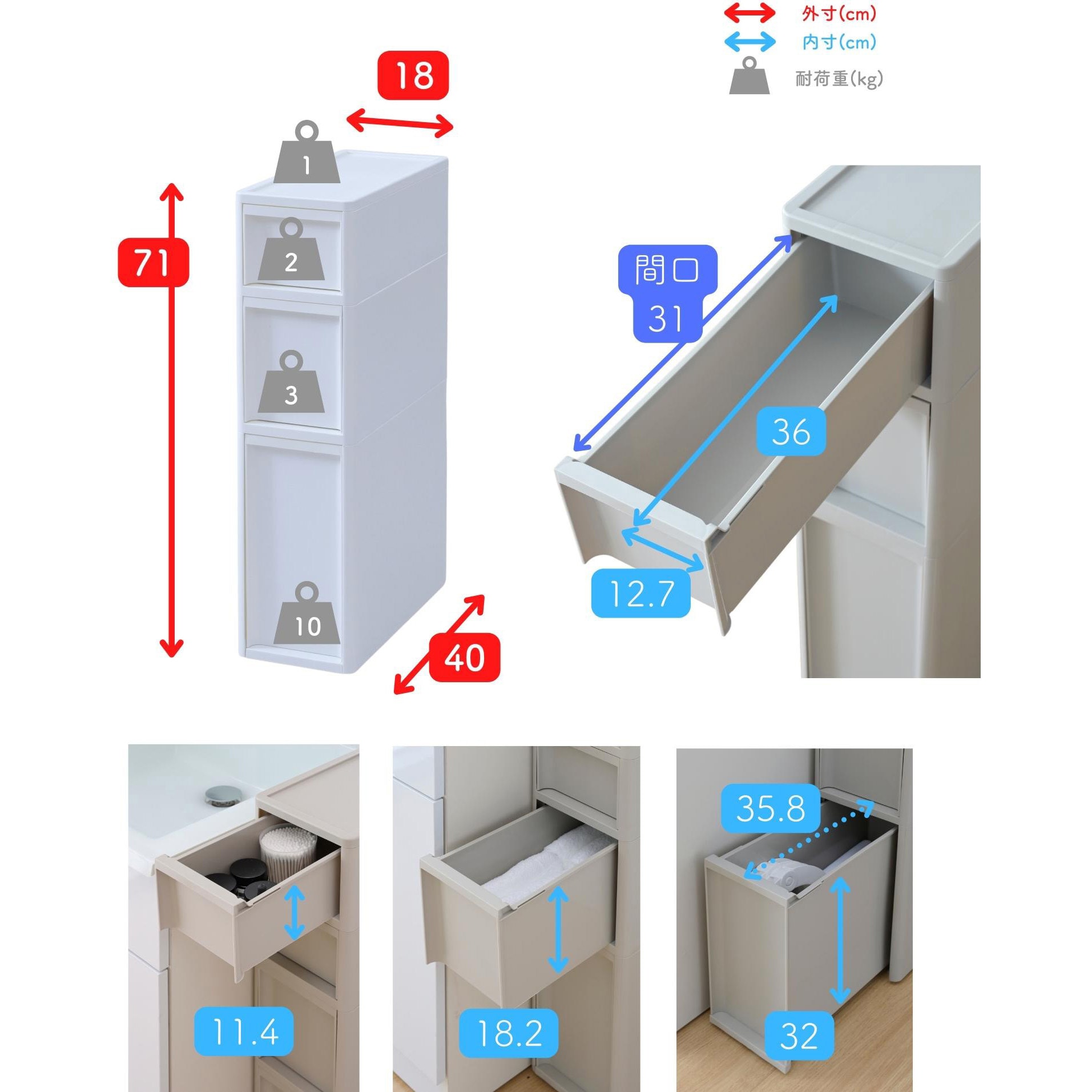 外寸(cm)
内寸(cm)
耐荷重(kg)

18
1
71
2
3
10
40

間口
31
36
12.7

11.4

18.2

35.8
32