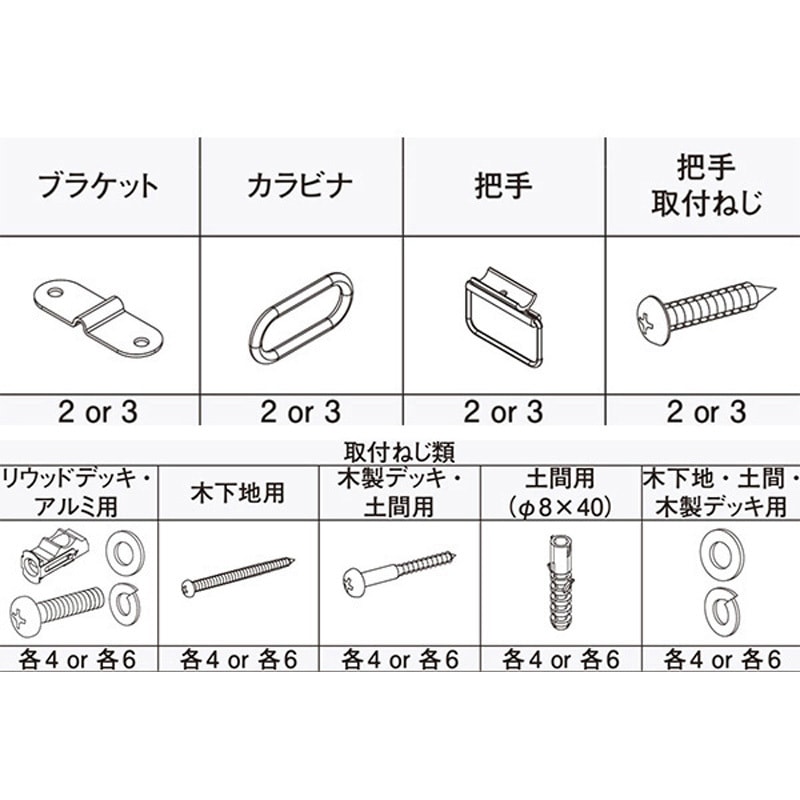 | ブラケット | カラビナ | 把手 | 把手 取付ねじ |
|---|---|---|---|
| | | | |
| 2 or 3 | 2 or 3 | 2 or 3 | 2 or 3 |

取付ねじ類

| リウッドデッキ・アルミ用 | 木下地用 | 木製デッキ・土間用 | 土間用 (φ8×40) | 木下地・土間・木製デッキ用 |
|---|---|---|---|---|
| | | | | |
| 各4 or 各6 | 各4 or 各6 | 各4 or 各6 | 各4 or 各6 | 各4 or 各6 |