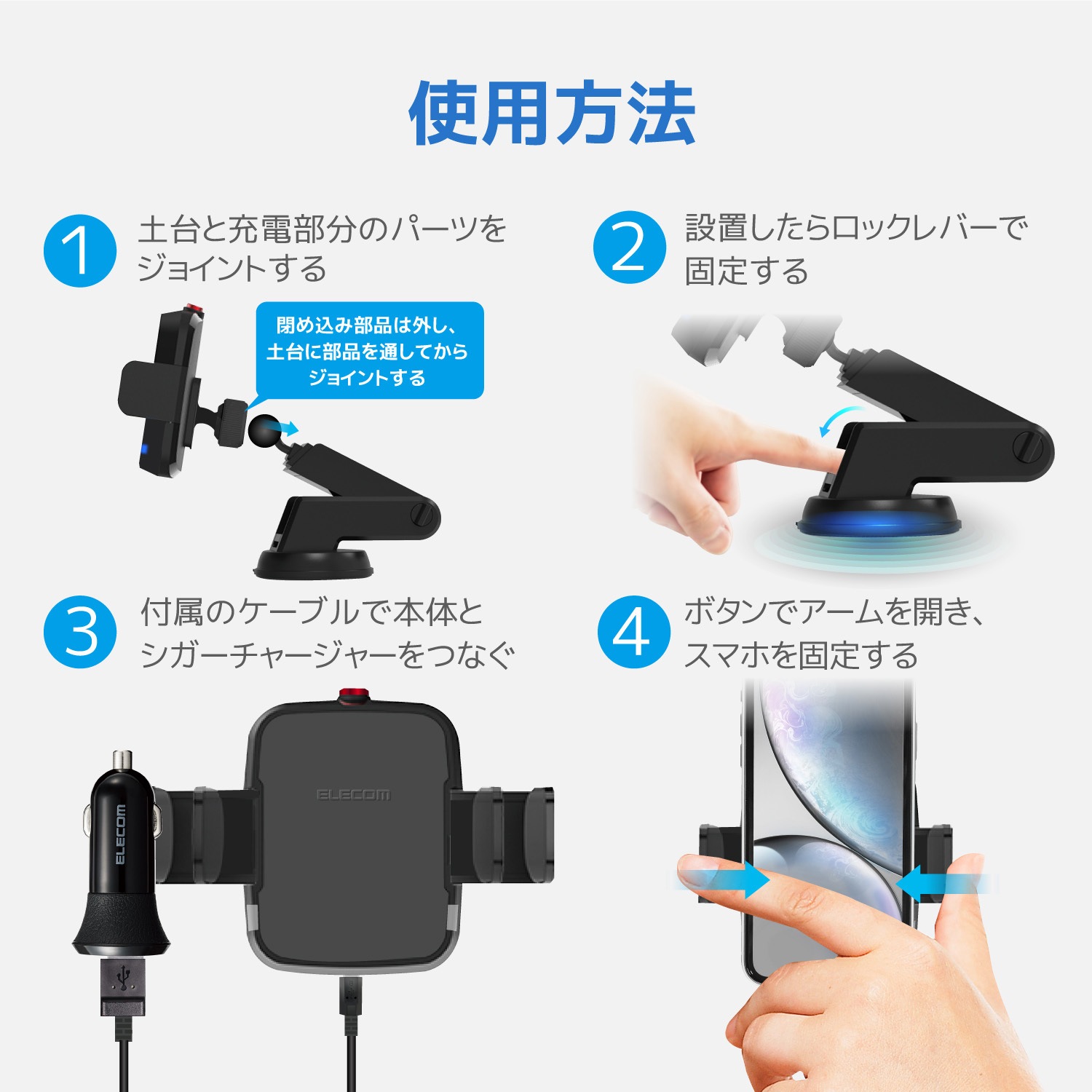 使用方法

1 土台と充電部分のパーツをジョイントする

閉め込み部品は外し、土台に部品を通してからジョイントする

2 設置したらロックレバーで固定する

3 付属のケーブルで本体とシガーチャージャーをつなぐ

ELECOM

ELECOM

4 ボタンでアームを開き、スマホを固定する