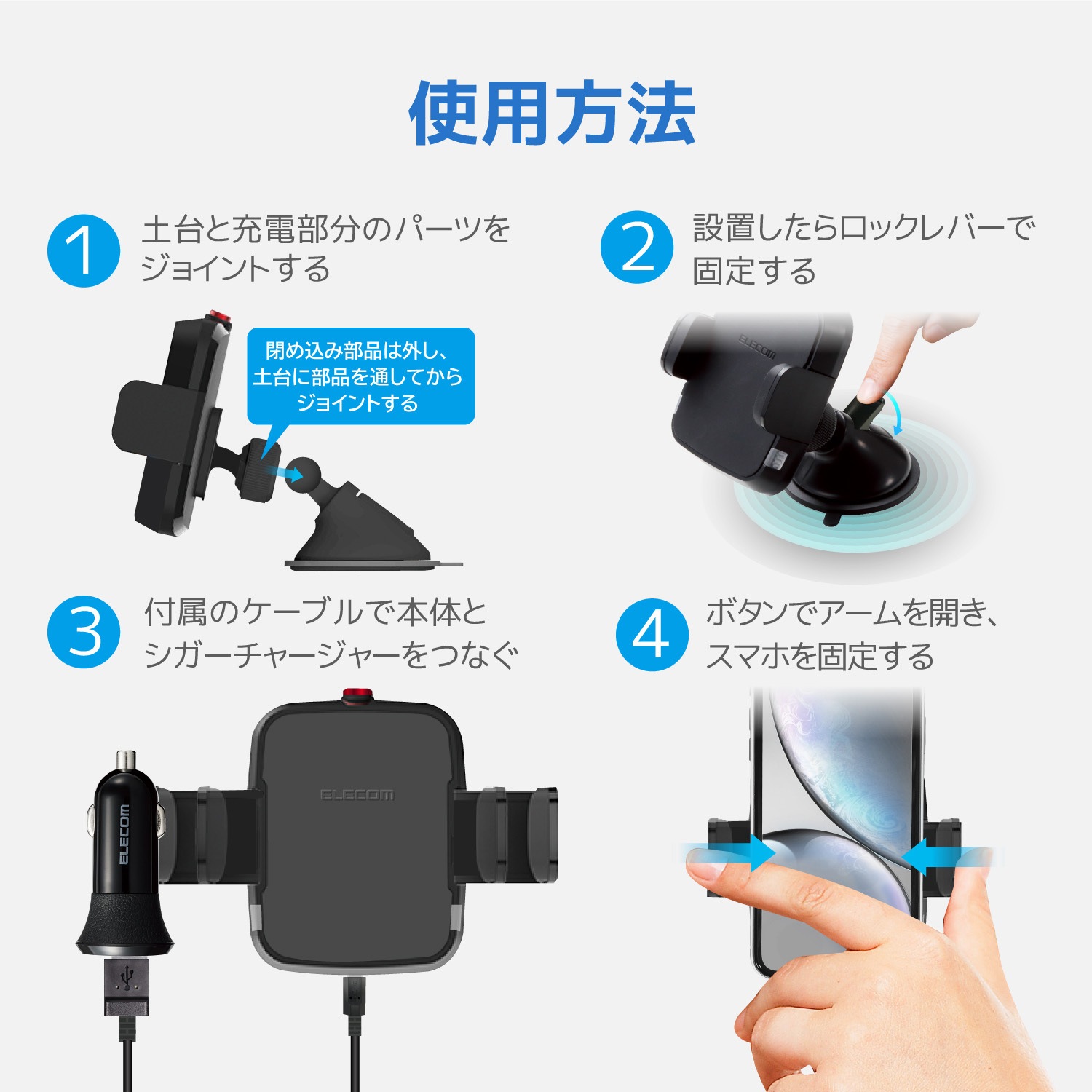 使用方法

1 土台と充電部分のパーツをジョイントする

閉め込み部品は外し、土台に部品を通してからジョイントする

2 設置したらロックレバーで固定する

ELECOM

3 付属のケーブルで本体とシガーチャージャーをつなぐ

ELECOM

ELECOM

4 ボタンでアームを開き、スマホを固定する