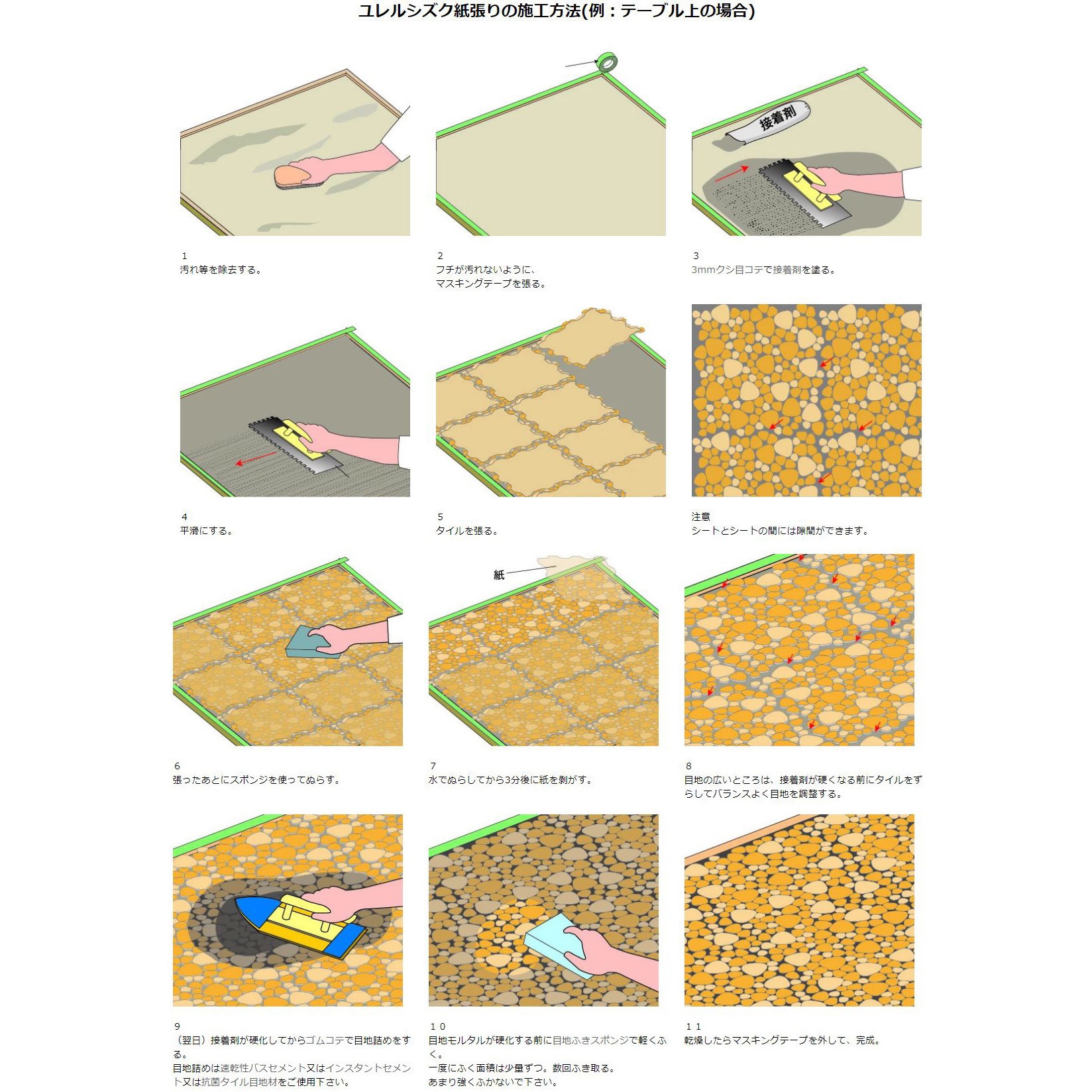 ユレルシズク紙張りの施工方法(例：テーブル上の場合)

接着剤

1
汚れ等を除去する。

2
フチが汚れないように、
マスキングテープを張る。

3
3mmクシ目コテで接着剤を塗る。

4
平滑にする。

5
タイルを張る。

注意
シートとシートの間には隙間ができます。

紙

6
張ったあとにスポンジを使ってぬらす。

7
水でぬらしてから3分後に紙を剥がす。

8
目地の広いところは、接着剤が硬くなる前にタイルをずらしてバランスよく目地を調整する。

9
（翌日）接着剤が硬化してからゴムコテで目地詰めをする。
目地詰めは速乾性バスセメント又はインスタントセメント又は抗菌タイル目地材をご使用下さい。

１０
目地モルタルが硬化する前に目地ふきスポンジで軽くふく。
一度にふく面積は少量ずつ。数回ふき取る。
あまり強くふかないで下さい。

１１
乾燥したらマスキングテープを外して、完成。