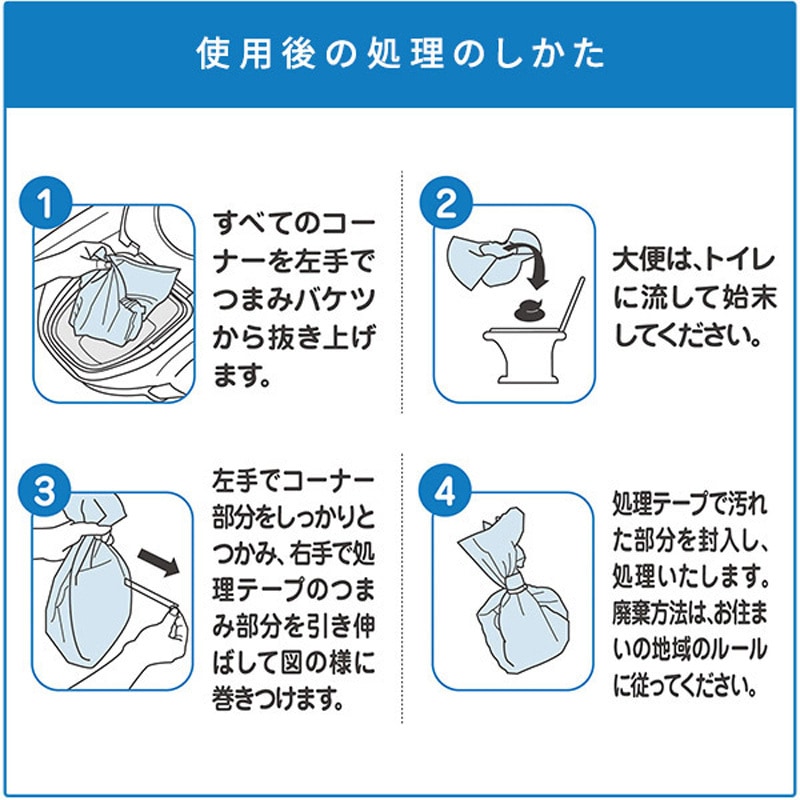 使用後の処理のしかた

1
すべてのコーナーを左手でつまみバケツから抜き上げます。

2
大便は、トイレに流して始末してください。

3
左手でコーナー部分をしっかりとつかみ、右手で処理テープのつまみ部分を引き伸ばして図の様に巻きつけます。

4
処理テープで汚れた部分を封入し、処理いたします。廃棄方法は、お住まいの地域のルールに従ってください。