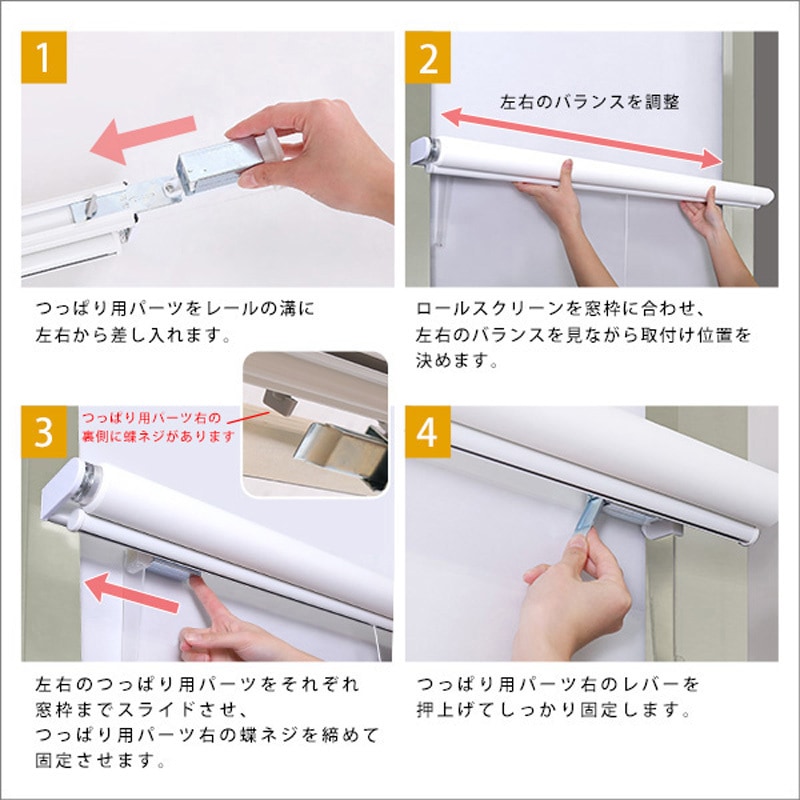 1

つっぱり用パーツをレールの溝に左右から差し入れます。

2

左右のバランスを調整

ロールスクリーンを窓枠に合わせ、左右のバランスを見ながら取付け位置を決めます。

3

つっぱり用パーツ右の裏側に蝶ネジがあります

左右のつっぱり用パーツをそれぞれ窓枠までスライドさせ、つっぱり用パーツ右の蝶ネジを締めて固定させます。

4

つっぱり用パーツ右のレバーを押上げてしっかり固定します。