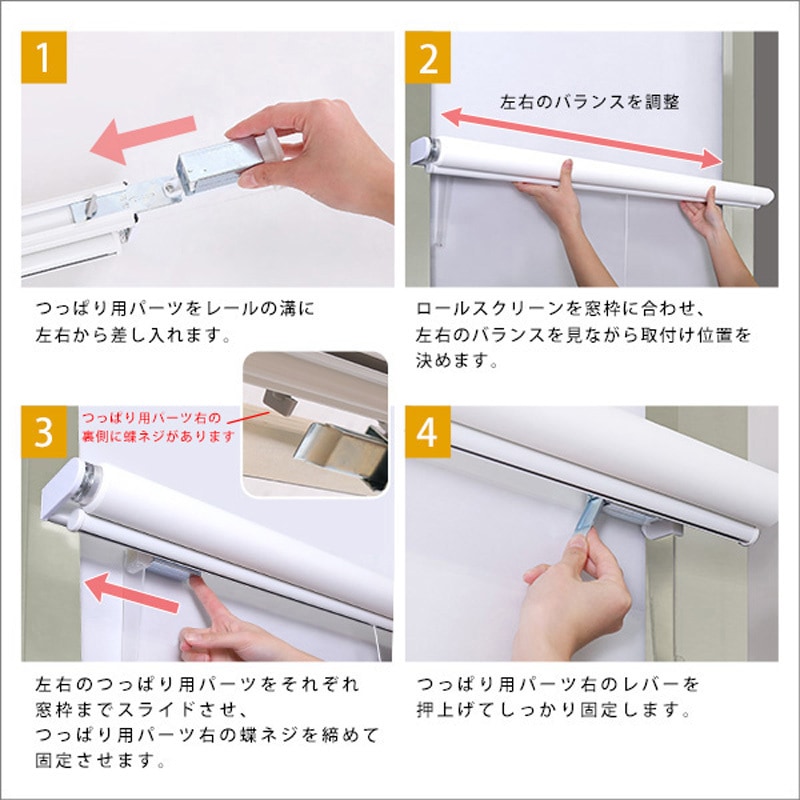 1

つっぱり用パーツをレールの溝に左右から差し入れます。

2

左右のバランスを調整

ロールスクリーンを窓枠に合わせ、左右のバランスを見ながら取付け位置を決めます。

3

つっぱり用パーツ右の裏側に蝶ネジがあります

左右のつっぱり用パーツをそれぞれ窓枠までスライドさせ、つっぱり用パーツ右の蝶ネジを締めて固定させます。

4

つっぱり用パーツ右のレバーを押上げてしっかり固定します。