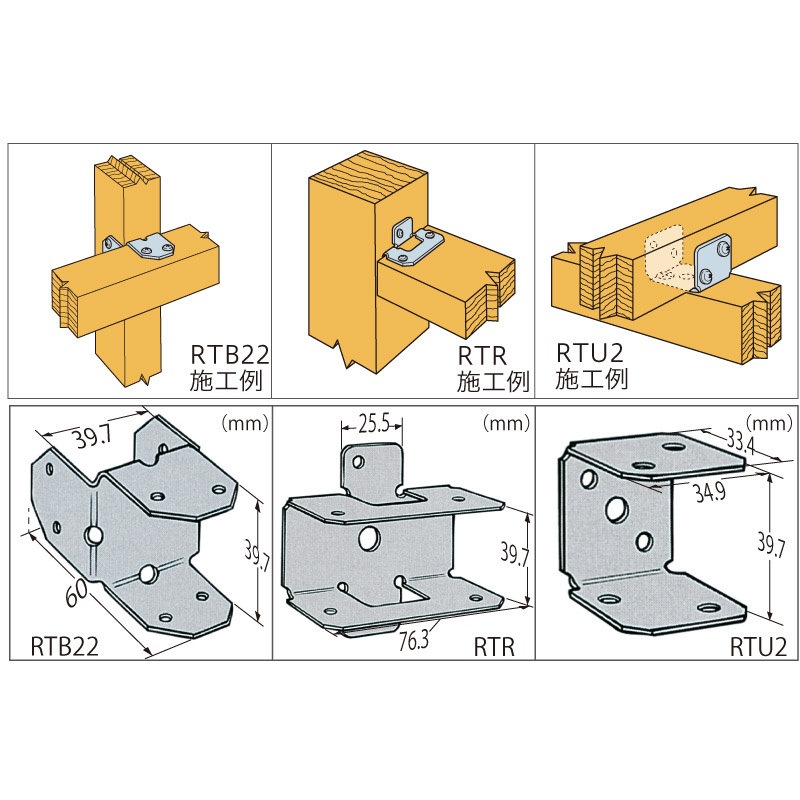 RTB22
施工例

RTR
施工例

RTU2
施工例

(mm)
39.7
39.7
60
RTB22

(mm)
25.5
39.7
76.3
RTR

(mm)
33.4
34.9
39.7
RTU2