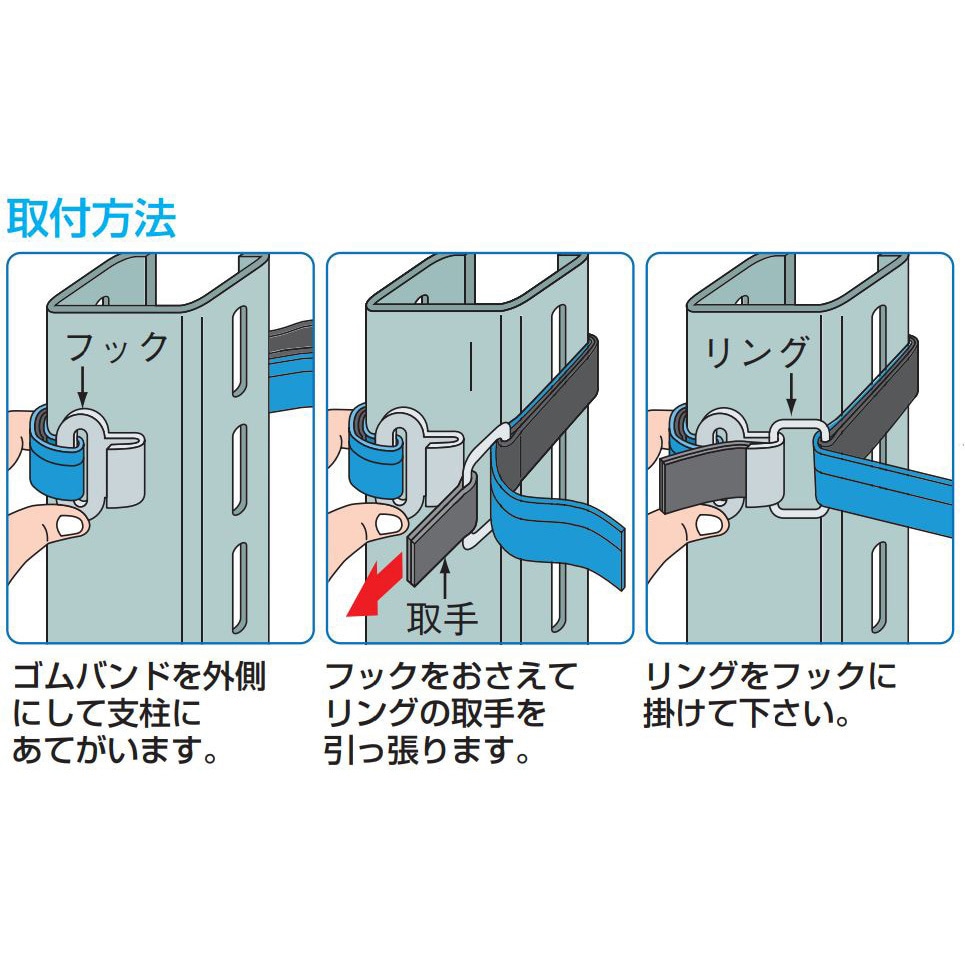 取付方法

フック

ゴムバンドを外側にして支柱にあてがいます。

取手

フックをおさえてリングの取手を引っ張ります。

リング

リングをフックに掛けて下さい。