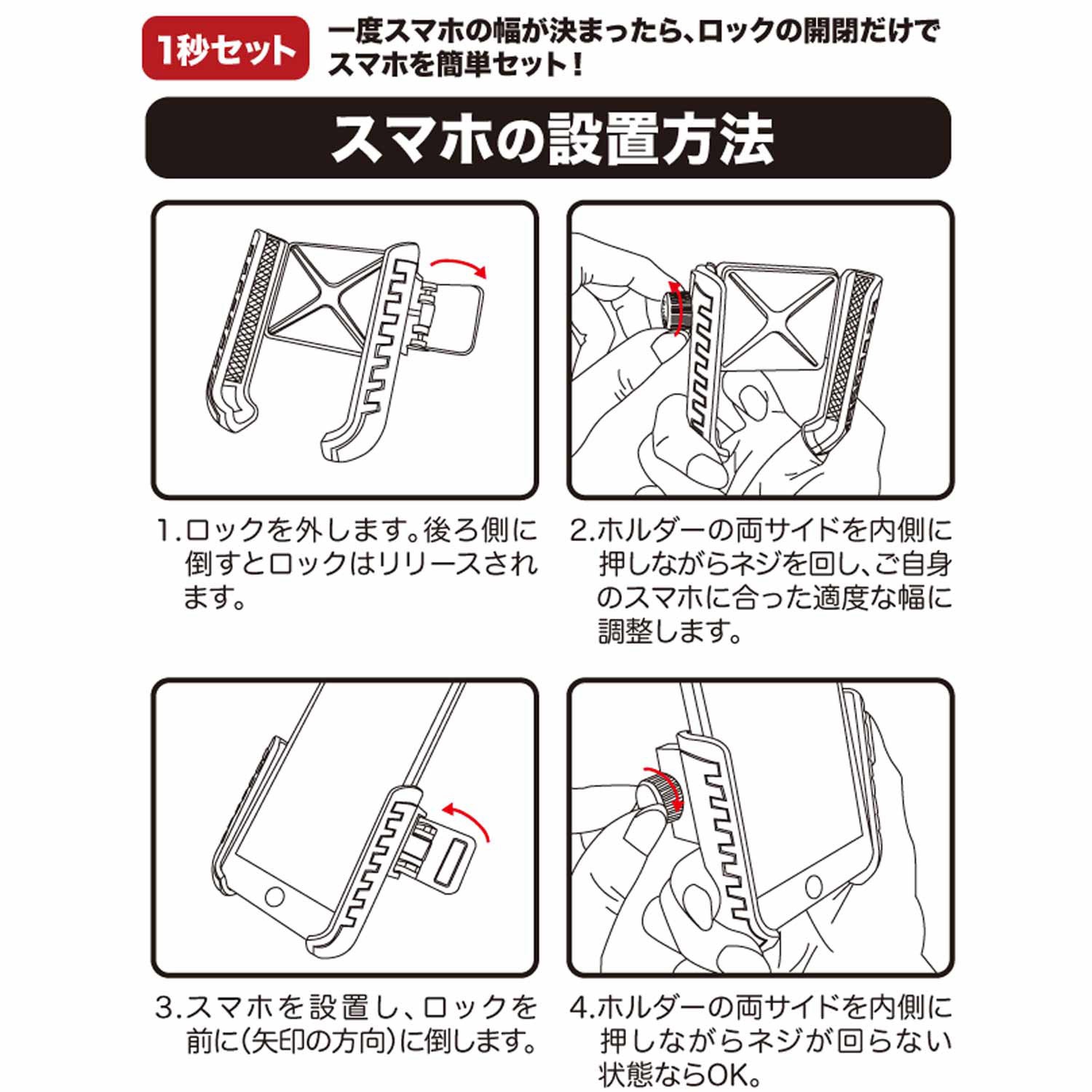 1秒セット

一度スマホの幅が決まったら、ロックの開閉だけでスマホを簡単セット！

スマホの設置方法

1.ロックを外します。後ろ側に倒すとロックはリリースされます。

2.ホルダーの両サイドを内側に押しながらネジを回し、ご自身のスマホに合った適度な幅に調整します。

3.スマホを設置し、ロックを前に(矢印の方向)に倒します。

4.ホルダーの両サイドを内側に押しながらネジが回らない状態ならOK。