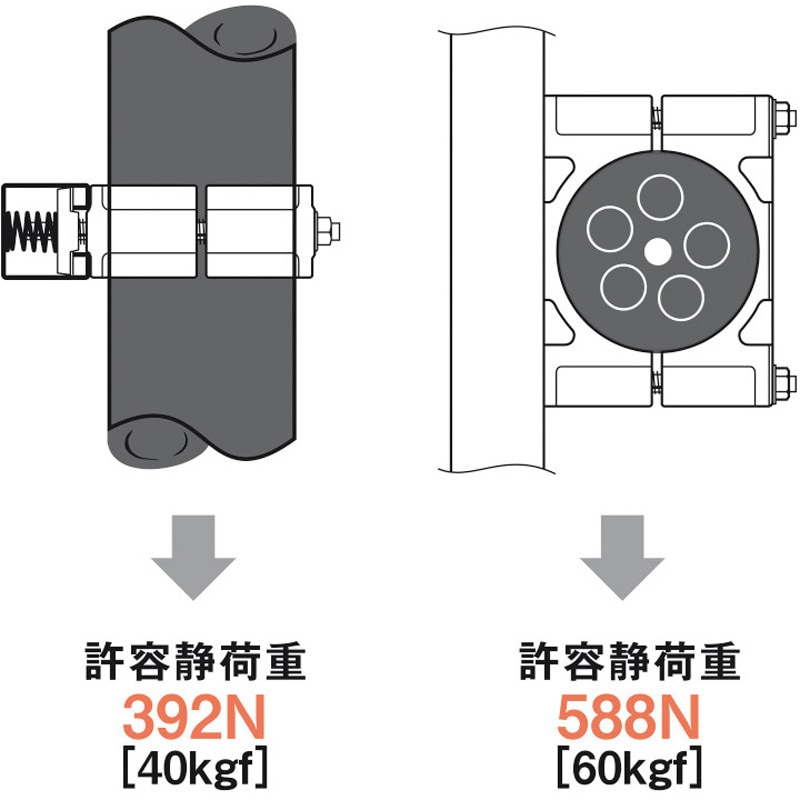 許容静荷重
392N
[40kgf]

許容静荷重
588N
[60kgf]