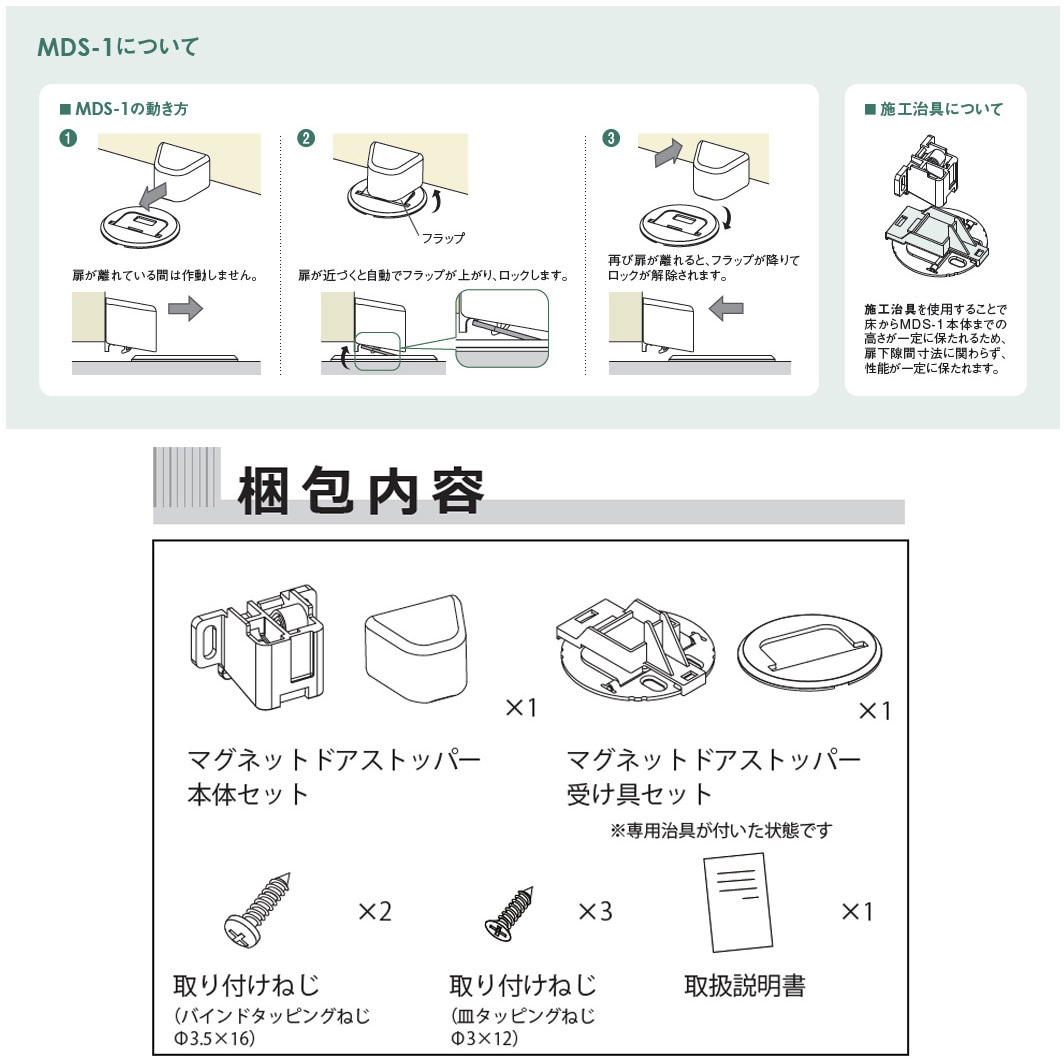 MDS-1について

■ MDS-1の動き方

❶

扉が離れている間は作動しません。

❷

フラップ

扉が近づくと自動でフラップが上がり、ロックします。

❸

再び扉が離れると、フラップが降りてロックが解除されます。

■ 施工治具について

施工治具を使用することで床からMDS-1本体までの高さが一定に保たれるため、扉下隙間寸法に関わらず、性能が一定に保たれます。

梱包内容

×1

マグネットドアストッパー
本体セット

×1

マグネットドアストッパー
受け具セット
※専用治具が付いた状態です

×2

取り付けねじ
(バインドタッピングねじ
Φ3.5×16)

×3

取り付けねじ
(皿タッピングねじ
Φ3×12)

×1

取扱説明書