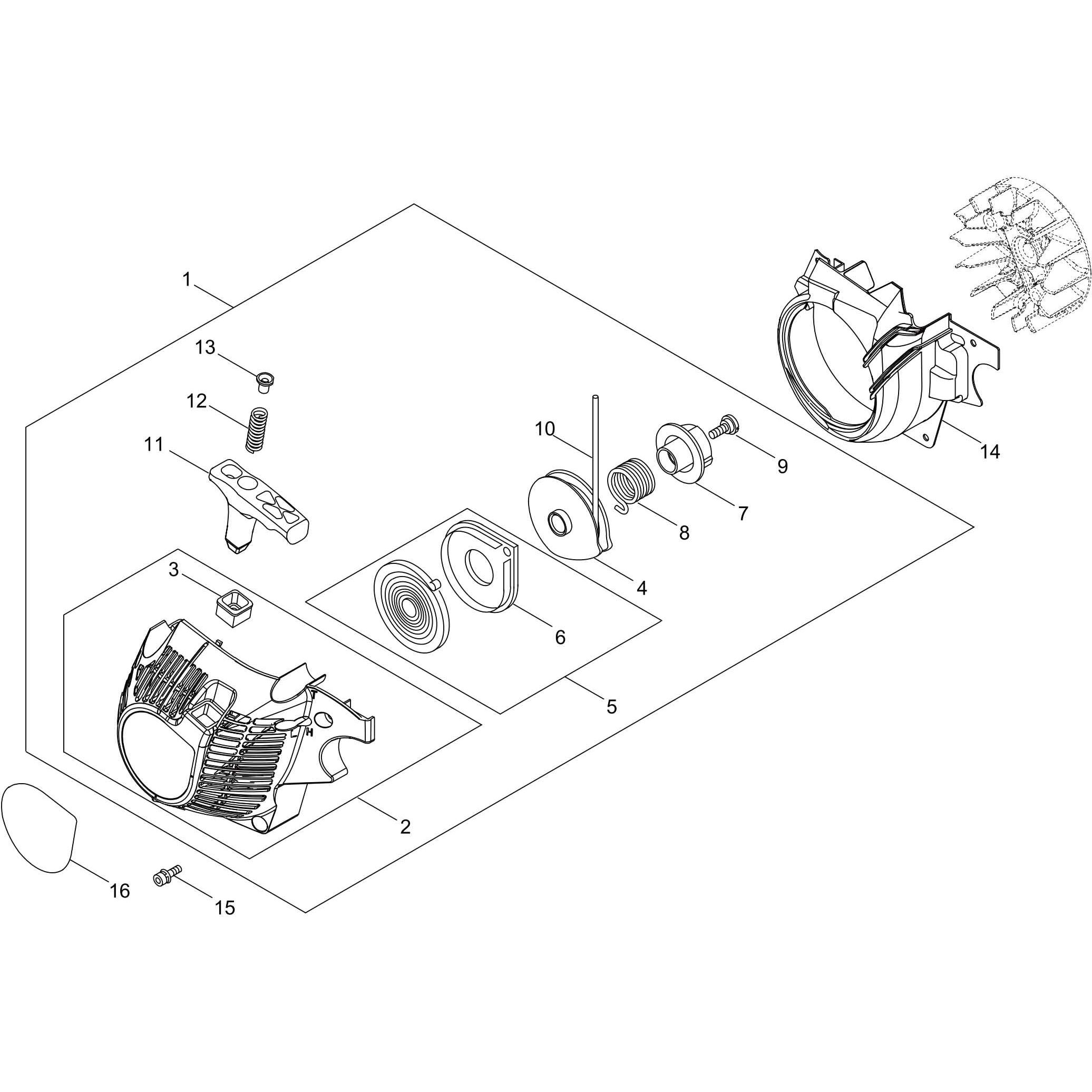 1
13
12
11
10
9
14
7
8
4
3
6
5
T
H
2
16
15