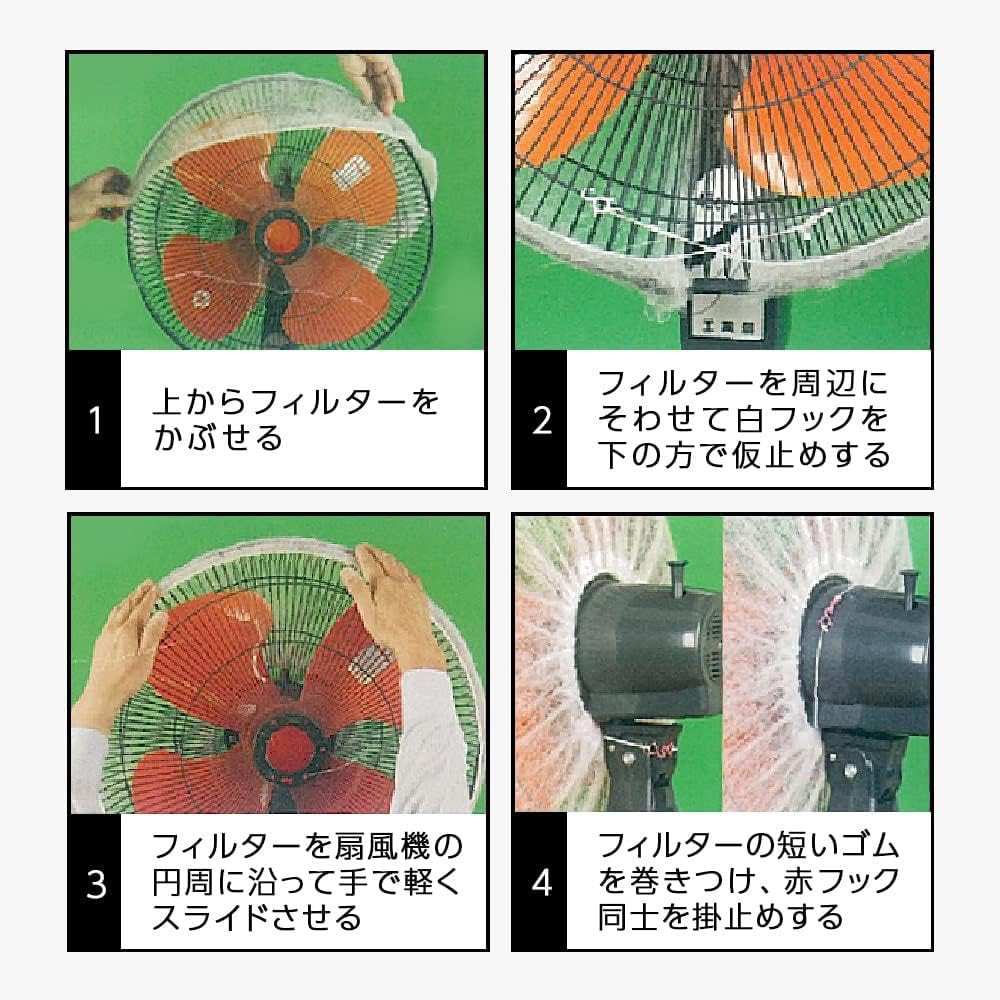 1
上からフィルターをかぶせる

2
フィルターを周辺にそわせて白フックを下の方で仮止めする

3
フィルターを扇風機の円周に沿って手で軽くスライドさせる

4
フィルターの短いゴムを巻きつけ、赤フック同士を掛止めする