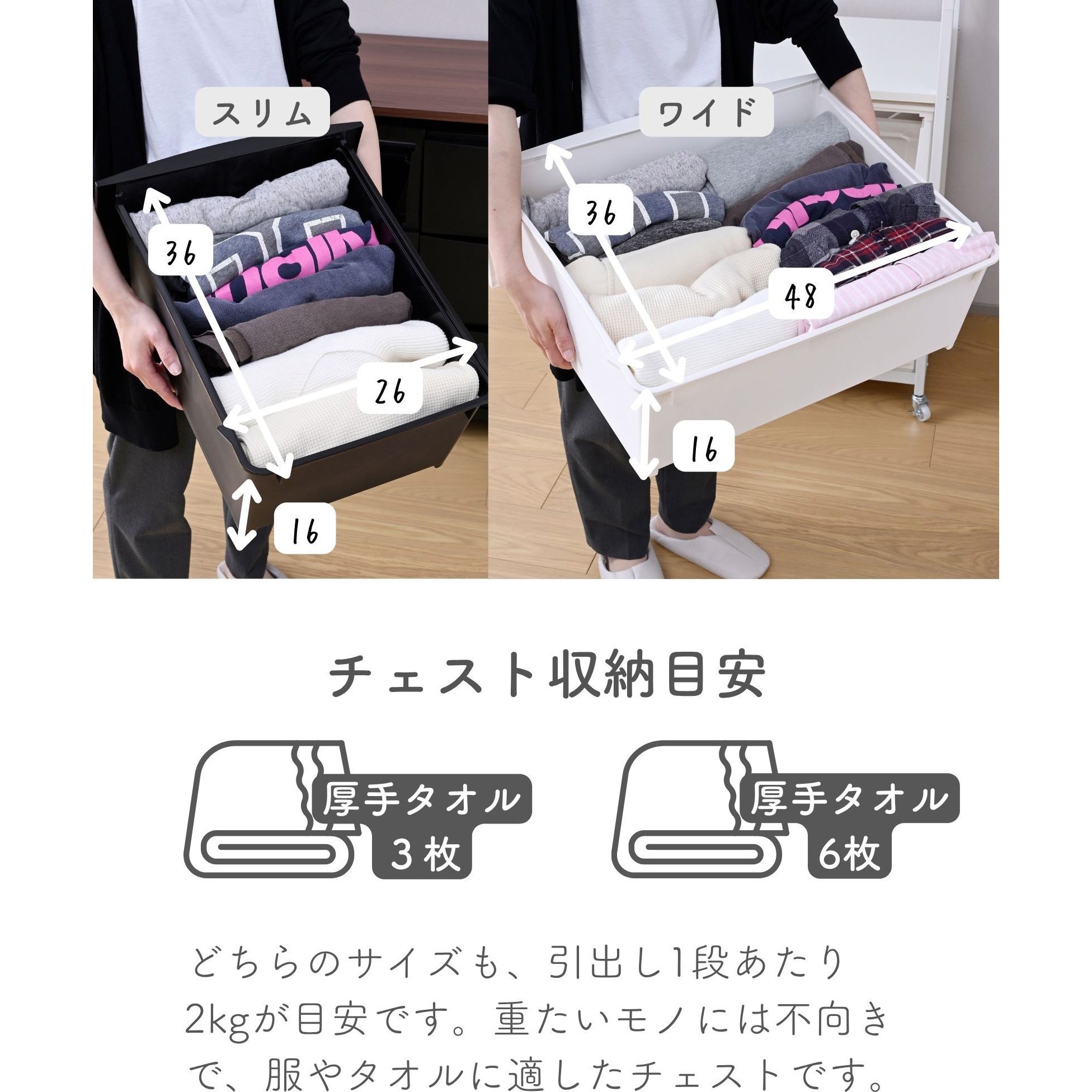 スリム

36

26

16

ワイド

36

48

16

チェスト収納目安

厚手タオル
3枚

厚手タオル
6枚

どちらのサイズも、引出し1段あたり2kgが目安です。重たいモノには不向きで、服やタオルに適したチェストです。