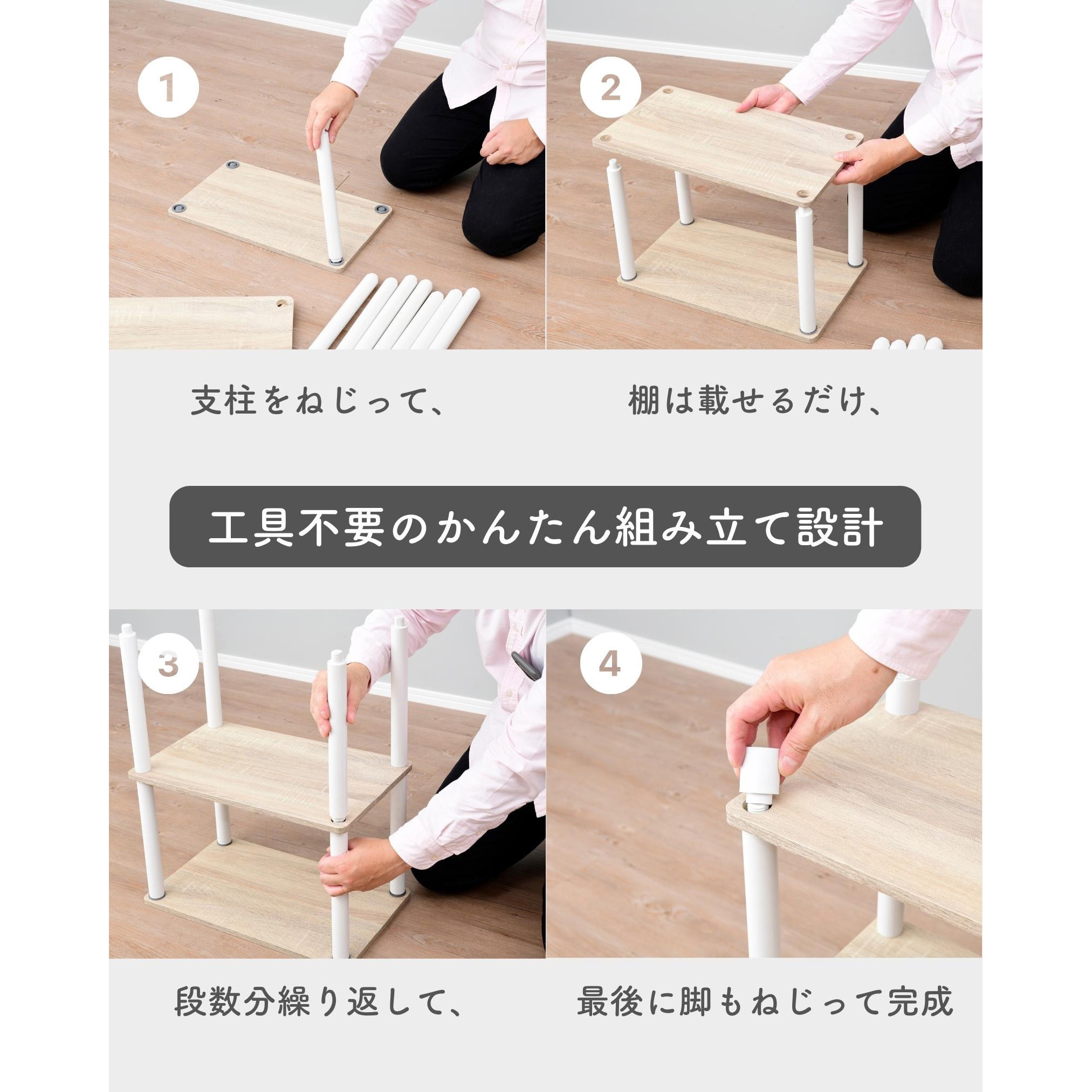 1

2

支柱をねじって、

棚は載せるだけ、

工具不要のかんたん組み立て設計

3

4

段数分繰り返して、

最後に脚もねじって完成