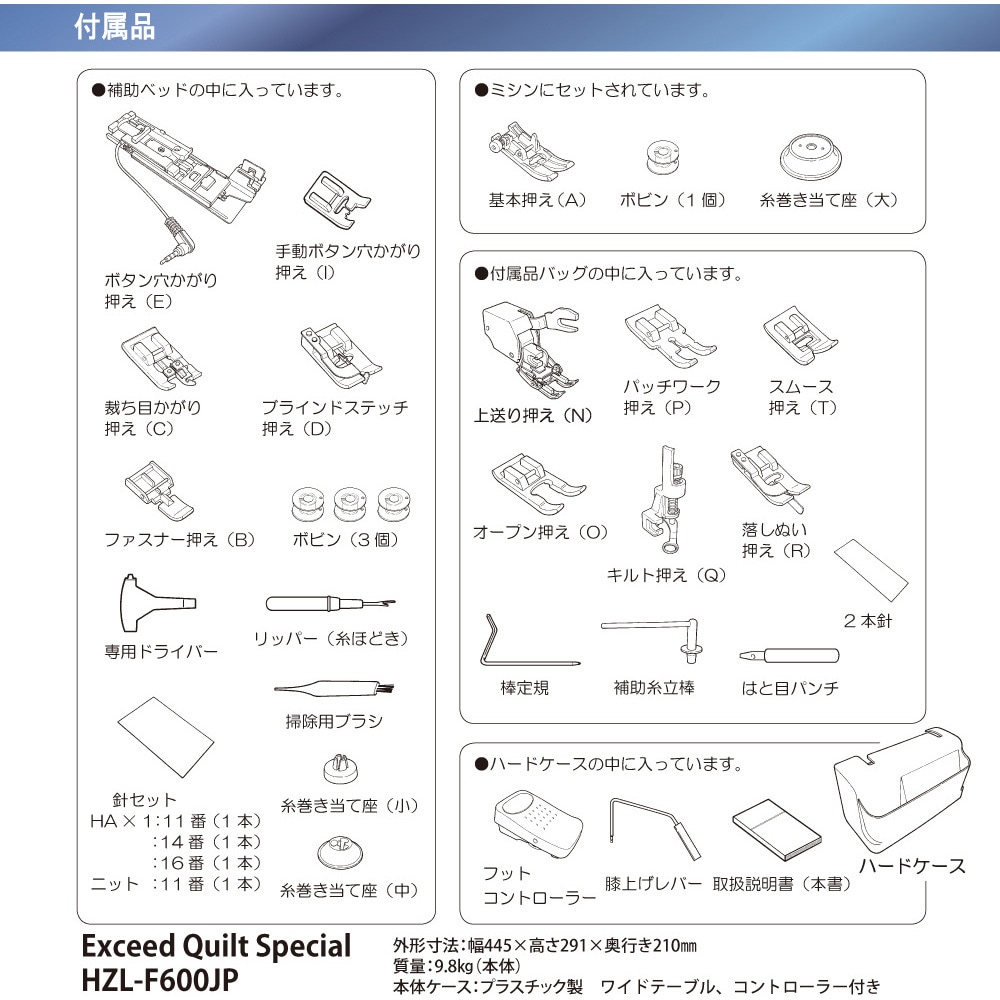 付属品

●補助ベッドの中に入っています。

ボタン穴かがり押え（E）

手動ボタン穴かがり押え（I）

裁ち目かがり押え（C）

ブラインドステッチ押え（D）

ファスナー押え（B）

ボビン（3個）

専用ドライバー

リッパー（糸ほどき）

掃除用ブラシ

針セット
HA×1：11番（1本）
：14番（1本）
：16番（1本）
ニット：11番（1本）

糸巻き当て座（小）

糸巻き当て座（中）

●ミシンにセットされています。

基本押え（A）

ボビン（1個）

糸巻き当て座（大）

●付属品バッグの中に入っています。

上送り押え（N）

パッチワーク押え（P）

スムース押え（T）

オープン押え（O）

キルト押え（Q）

落しぬい押え（R）

2本針

棒定規

補助糸立棒

はと目パンチ

●ハードケースの中に入っています。

フットコントローラー

膝上げレバー

取扱説明書（本書）

ハードケース

Exceed Quilt Special
HZL-F600JP

外形寸法：幅445×高さ291×奥行き210㎜
質量：9.8kg（本体）
本体ケース：プラスチック製　ワイドテーブル、コントローラー付き