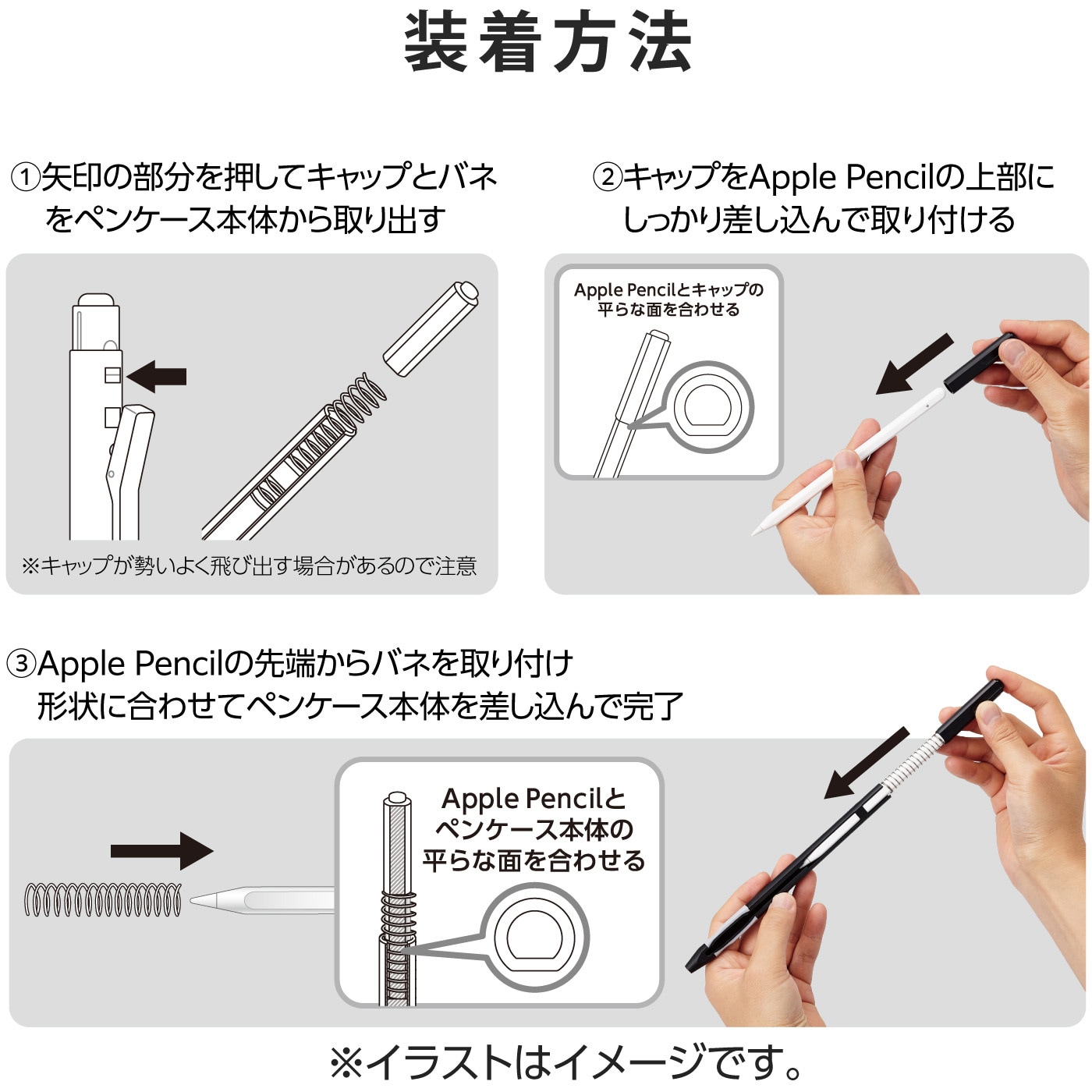 装着方法

①矢印の部分を押してキャップとバネをペンケース本体から取り出す

※キャップが勢いよく飛び出す場合があるので注意

②キャップをApple Pencilの上部にしっかり差し込んで取り付ける

Apple Pencilとキャップの平らな面を合わせる

③Apple Pencilの先端からバネを取り付け形状に合わせてペンケース本体を差し込んで完了

Apple Pencilとペンケース本体の平らな面を合わせる

※イラストはイメージです。