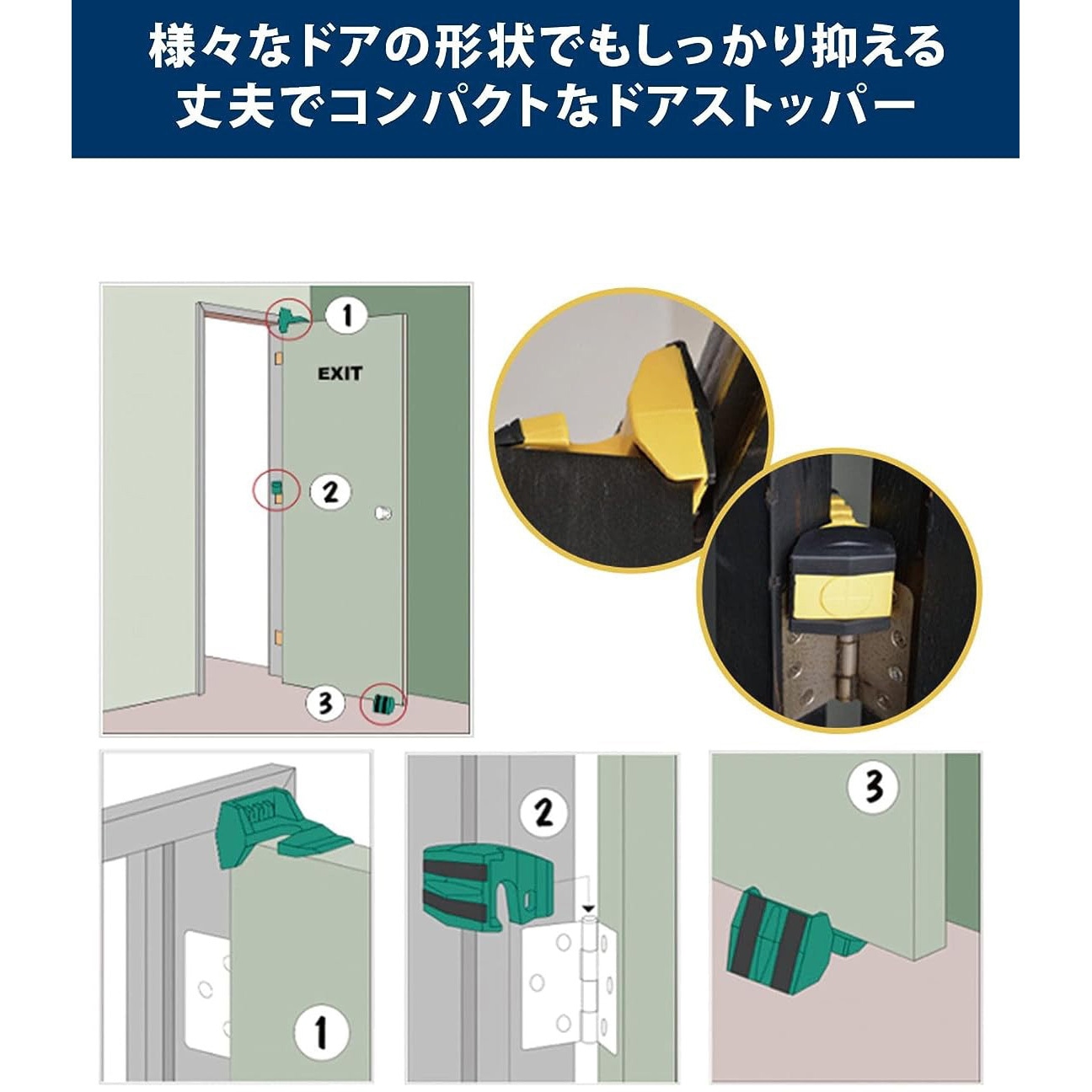 様々なドアの形状でもしっかり抑える
丈夫でコンパクトなドアストッパー

1
EXIT
2
3

1
2
3