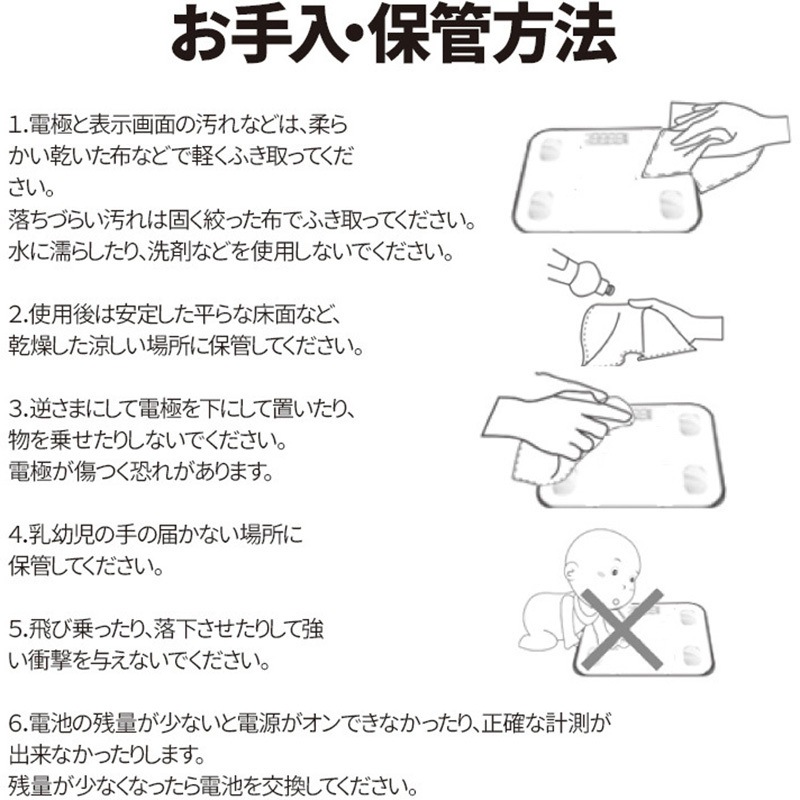 お手入・保管方法

1.電極と表示画面の汚れなどは、柔らかい乾いた布などで軽くふき取ってください。
落ちづらい汚れは固く絞った布でふき取ってください。
水に濡らしたり、洗剤などを使用しないでください。

2.使用後は安定した平らな床面など、乾燥した涼しい場所に保管してください。

3.逆さまにして電極を下にして置いたり、物を乗せたりしないでください。
電極が傷つく恐れがあります。

4.乳幼児の手の届かない場所に保管してください。

5.飛び乗ったり、落下させたりして強い衝撃を与えないでください。

6.電池の残量が少ないと電源がオンできなかったり、正確な計測が出来なかったりします。
残量が少なくなったら電池を交換してください。