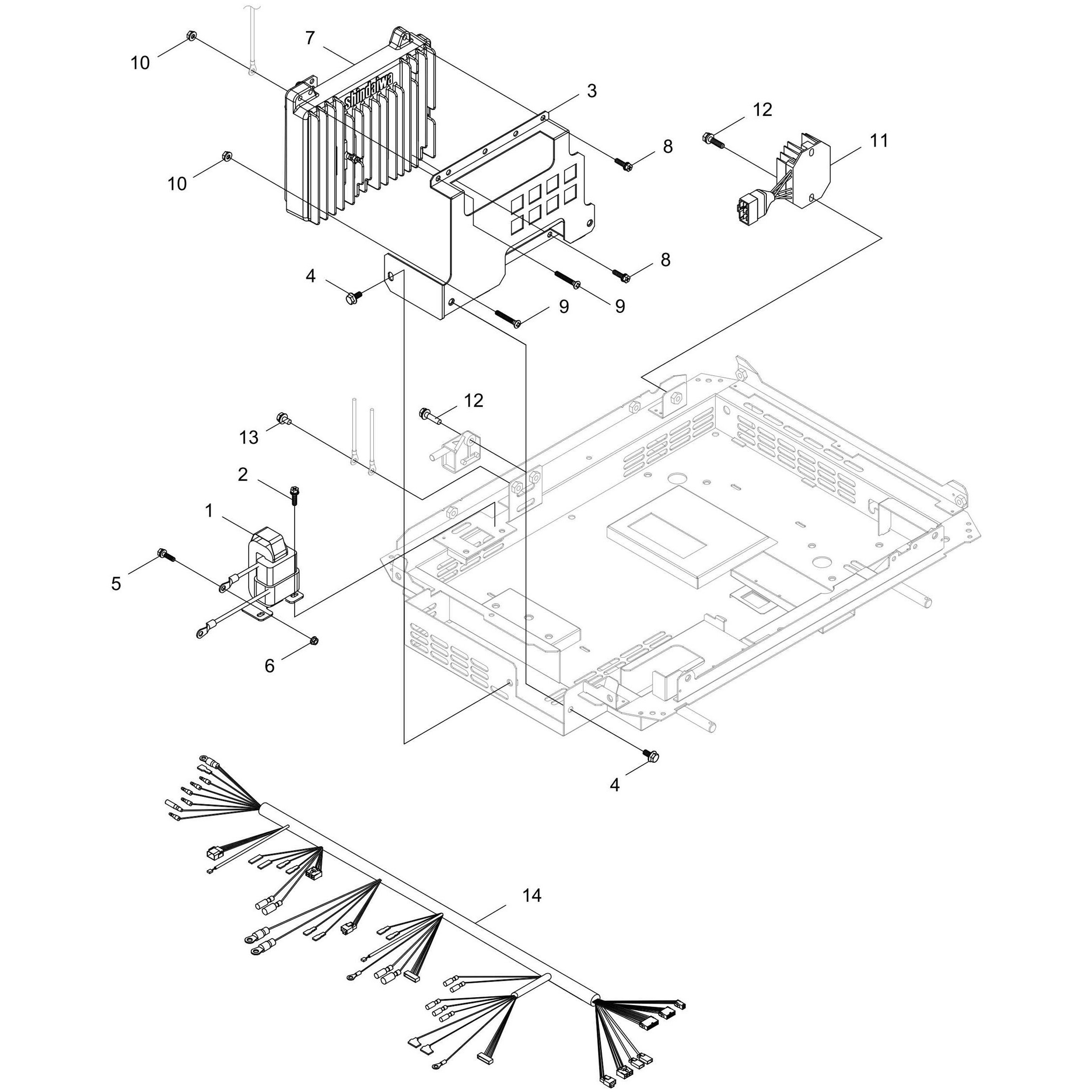 10
7
shindaiwa
3
12
11
8
10
8
4
9
9
12
13
2
1
5
6
4
14