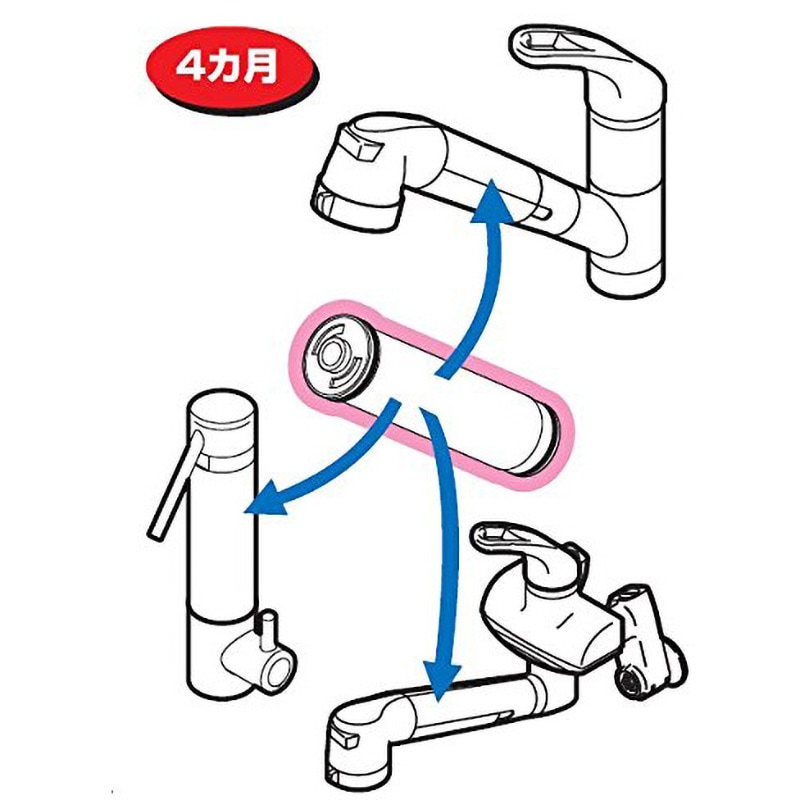 4カ月