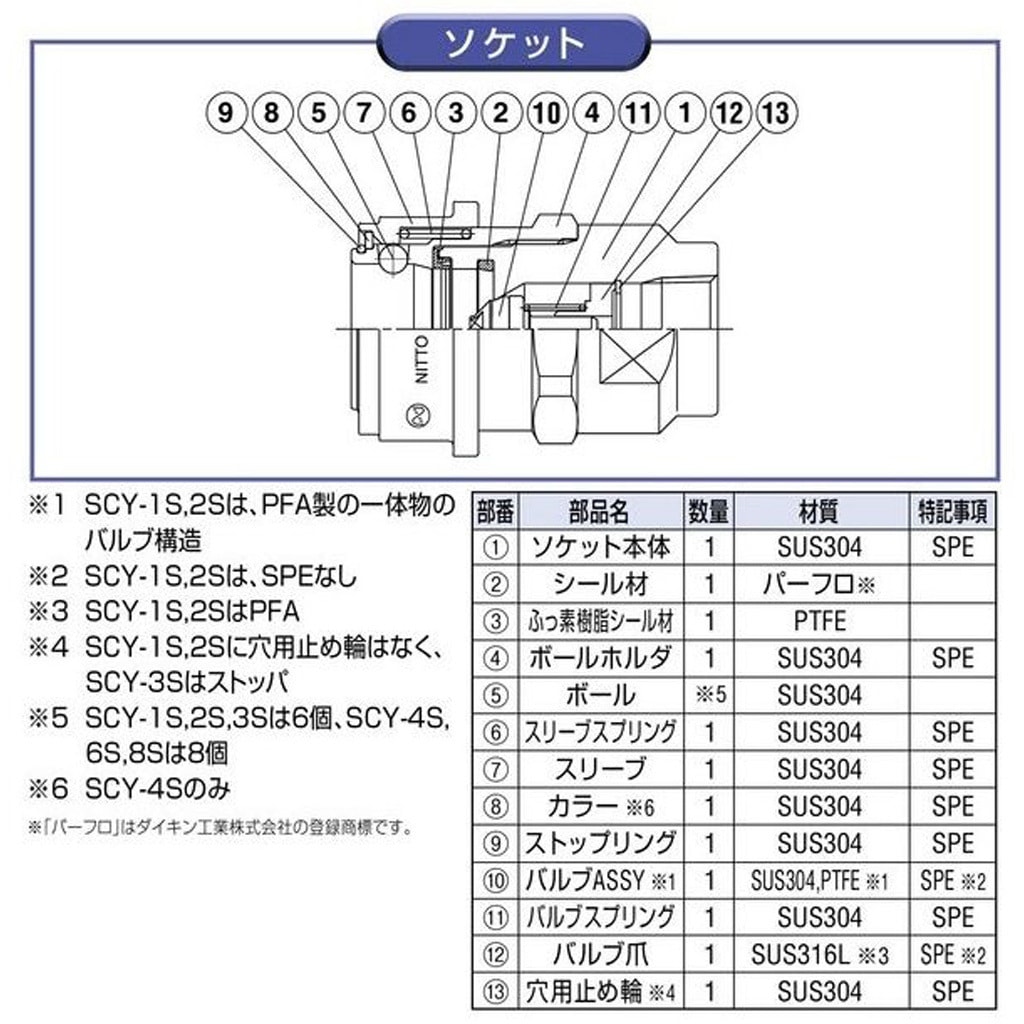 ソケット

9 8 5 7 6 3 2 10 4 11 1 12 13

NITTO

※1 SCY-1S,2Sは、PFA製の一体物のバルブ構造
※2 SCY-1S,2Sは、SPEなし
※3 SCY-1S,2SはPFA
※4 SCY-1S,2Sに穴用止め輪はなく、SCY-3Sはストッパ
※5 SCY-1S,2S,3Sは6個、SCY-4S,6S,8Sは8個
※6 SCY-4Sのみ
※「パーフロ」はダイキン工業株式会社の登録商標です。

| 部番 | 部品名 | 数量 | 材質 | 特記事項 |
|---|---|---|---|---|
| ① | ソケット本体 | 1 | SUS304 | SPE |
| ② | シール材 | 1 | パーフロ※ | |
| ③ | ふっ素樹脂シール材 | 1 | PTFE | |
| ④ | ボールホルダ | 1 | SUS304 | SPE |
| ⑤ | ボール | ※5 | SUS304 | |
| ⑥ | スリーブスプリング | 1 | SUS304 | SPE |
| ⑦ | スリーブ | 1 | SUS304 | SPE |
| ⑧ | カラー ※6 | 1 | SUS304 | SPE |
| ⑨ | ストップリング | 1 | SUS304 | SPE |
| ⑩ | バルブASSY ※1 | 1 | SUS304,PTFE ※1 | SPE ※2 |
| ⑪ | バルブスプリング | 1 | SUS304 | SPE |
| ⑫ | バルブ爪 | 1 | SUS316L ※3 | SPE ※2 |
| ⑬ | 穴用止め輪 ※4 | 1 | SUS304 | SPE |