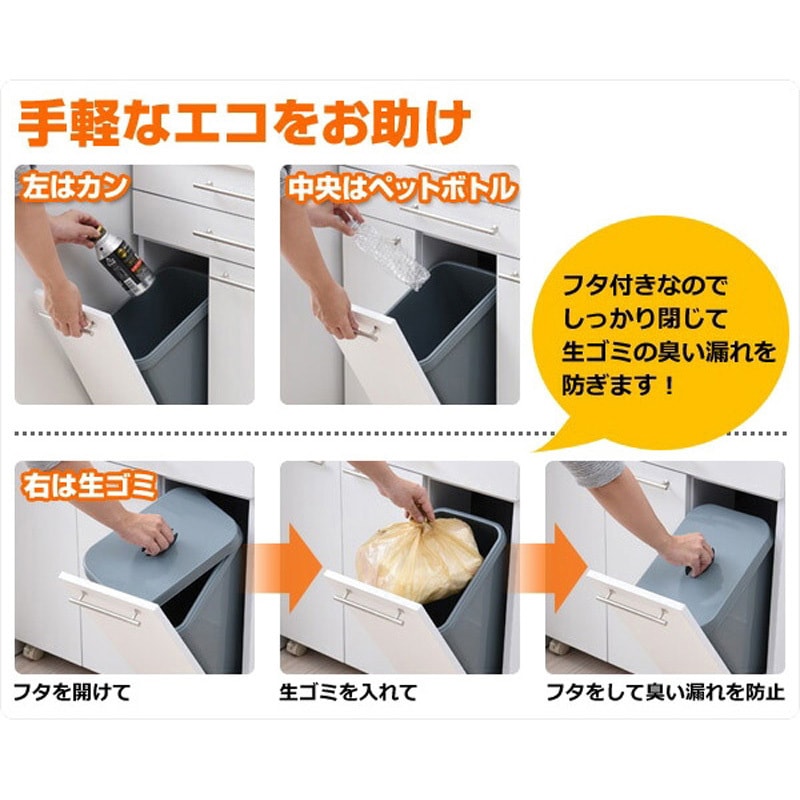 手軽なエコをお助け

左はカン

中央はペットボトル

フタ付きなので
しっかり閉じて
生ゴミの臭い漏れを
防ぎます！

右は生ゴミ

フタを開けて

生ゴミを入れて

フタをして臭い漏れを防止