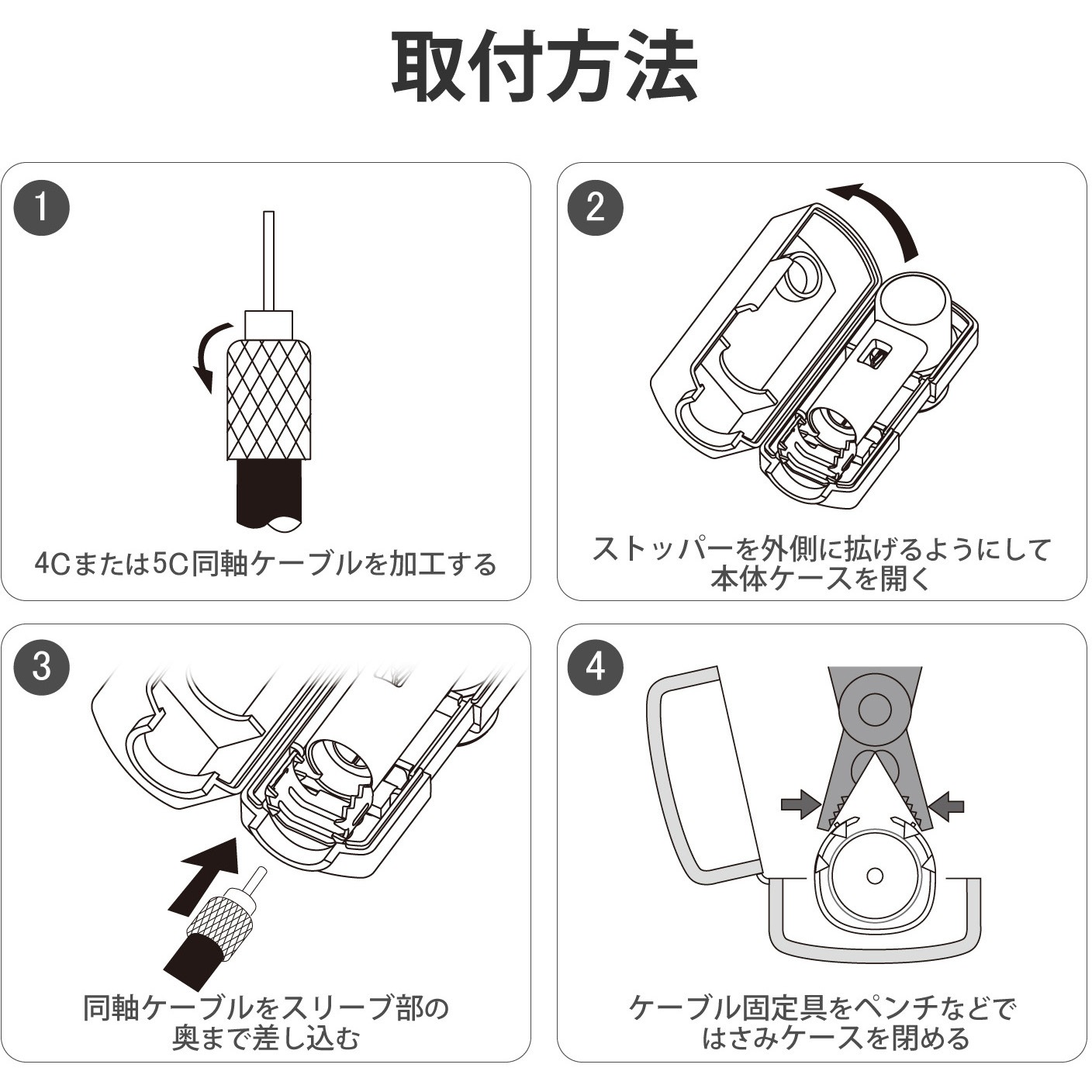 取付方法

1

4Cまたは5C同軸ケーブルを加工する

2

ストッパーを外側に拡げるようにして本体ケースを開く

3

同軸ケーブルをスリーブ部の奥まで差し込む

4

ケーブル固定具をペンチなどではさみケースを閉める