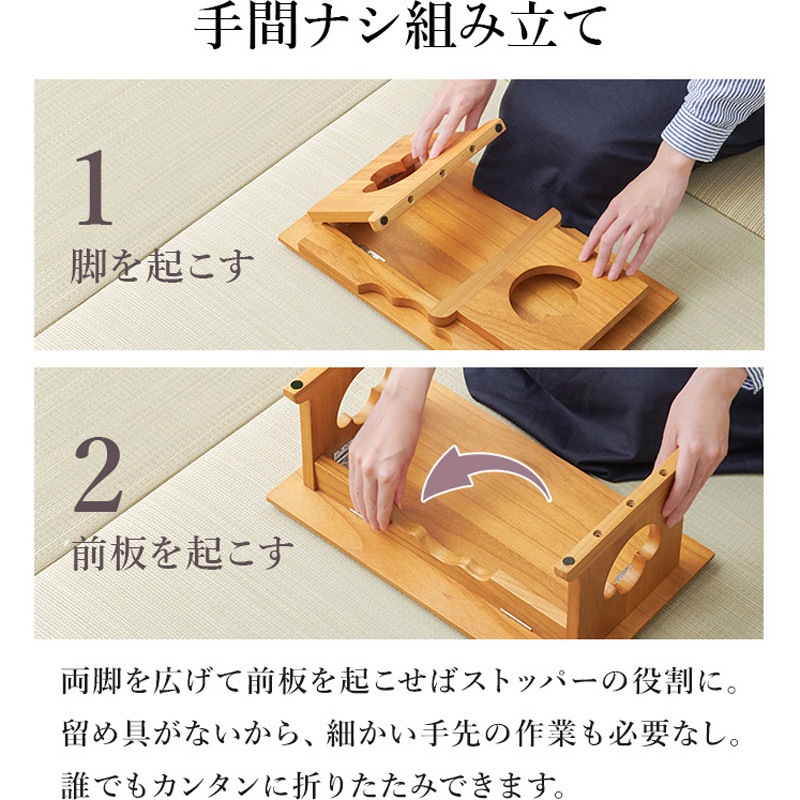 手間ナシ組み立て

1
脚を起こす

2
前板を起こす

両脚を広げて前板を起こせばストッパーの役割に。
留め具がないから、細かい手先の作業も必要なし。
誰でもカンタンに折りたたみできます。