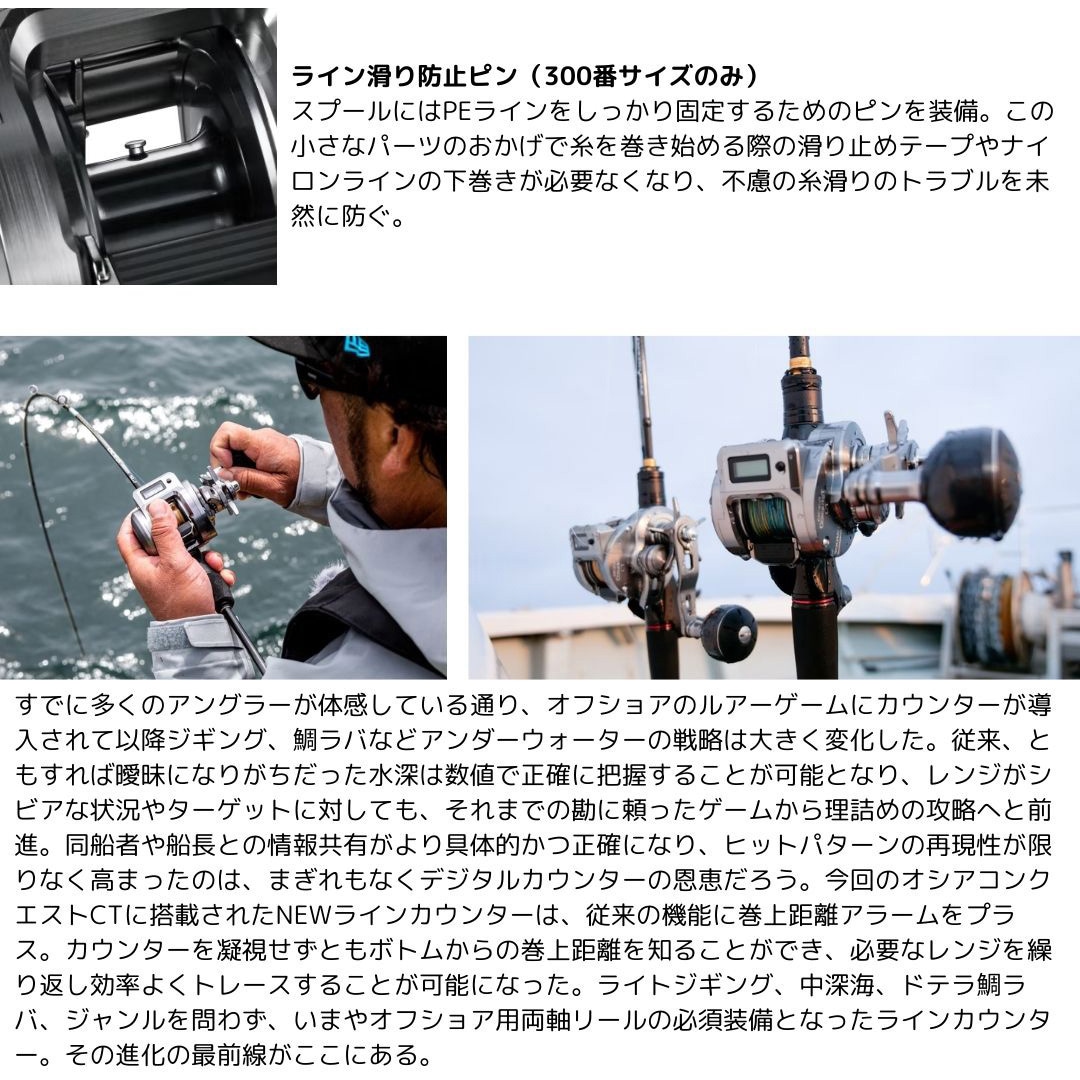 ライン滑り防止ピン（300番サイズのみ）
スプールにはPEラインをしっかり固定するためのピンを装備。この小さなパーツのおかげで糸を巻き始める際の滑り止めテープやナイロンラインの下巻きが必要なくなり、不慮の糸滑りのトラブルを未然に防ぐ。

すでに多くのアングラーが体感している通り、オフショアのルアーゲームにカウンターが導入されて以降ジギング、鯛ラバなどアンダーウォーターの戦略は大きく変化した。従来、ともすれば曖昧になりがちだった水深は数値で正確に把握することが可能となり、レンジがシビアな状況やターゲットに対しても、それまでの勘に頼ったゲームから理詰めの攻略へと前進。同船者や船長との情報共有がより具体的かつ正確になり、ヒットパターンの再現性が限りなく高まったのは、まぎれもなくデジタルカウンターの恩恵だろう。今回のオシアコンクエストCTに搭載されたNEWラインカウンターは、従来の機能に巻上距離アラームをプラス。カウンターを凝視せずともボトムからの巻上距離を知ることができ、必要なレンジを繰り返し効率よくトレースすることが可能になった。ライトジギング、中深海、ドテラ鯛ラバ、ジャンルを問わず、いまやオフショア用両軸リールの必須装備となったラインカウンター。その進化の最前線がここにある。