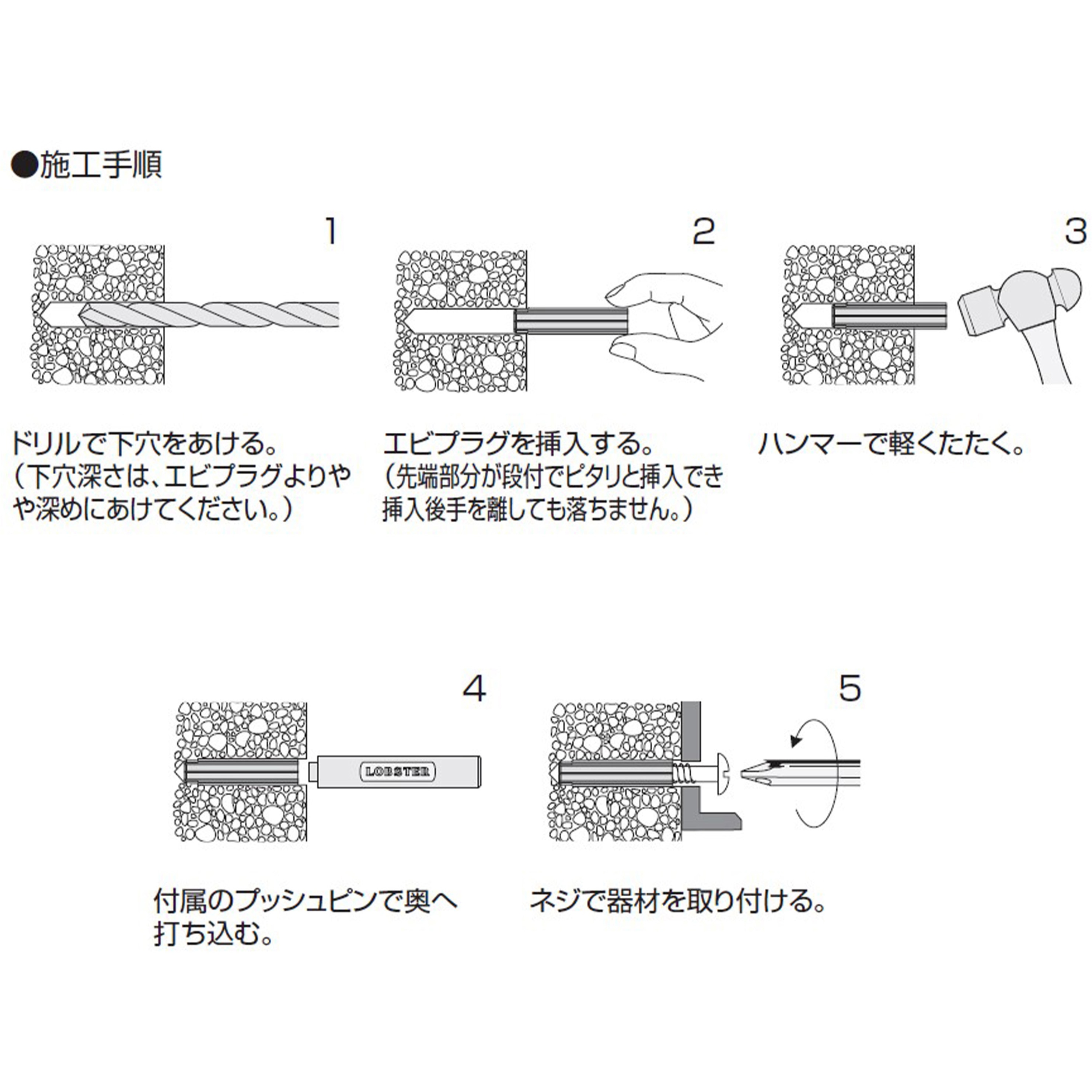 ●施工手順

1

ドリルで下穴をあける。
（下穴深さは、エビプラグよりやや深めにあけてください。）

2

エビプラグを挿入する。
（先端部分が段付でピタリと挿入でき挿入後手を離しても落ちません。）

3

ハンマーで軽くたたく。

4

LOBSTER

付属のプッシュピンで奥へ打ち込む。

5

ネジで器材を取り付ける。