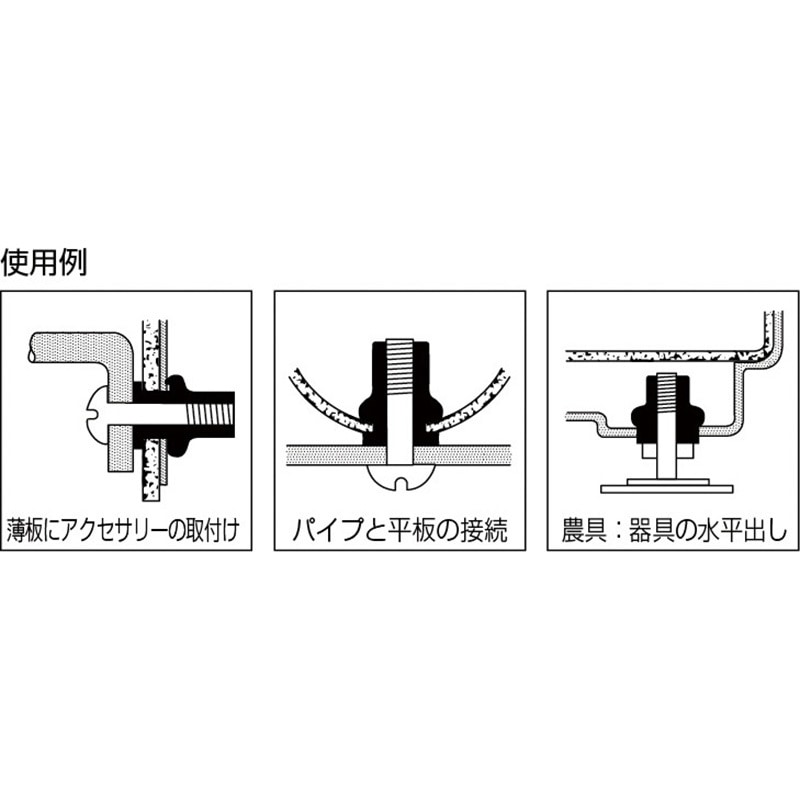 使用例

薄板にアクセサリーの取付け

パイプと平板の接続

農具：器具の水平出し