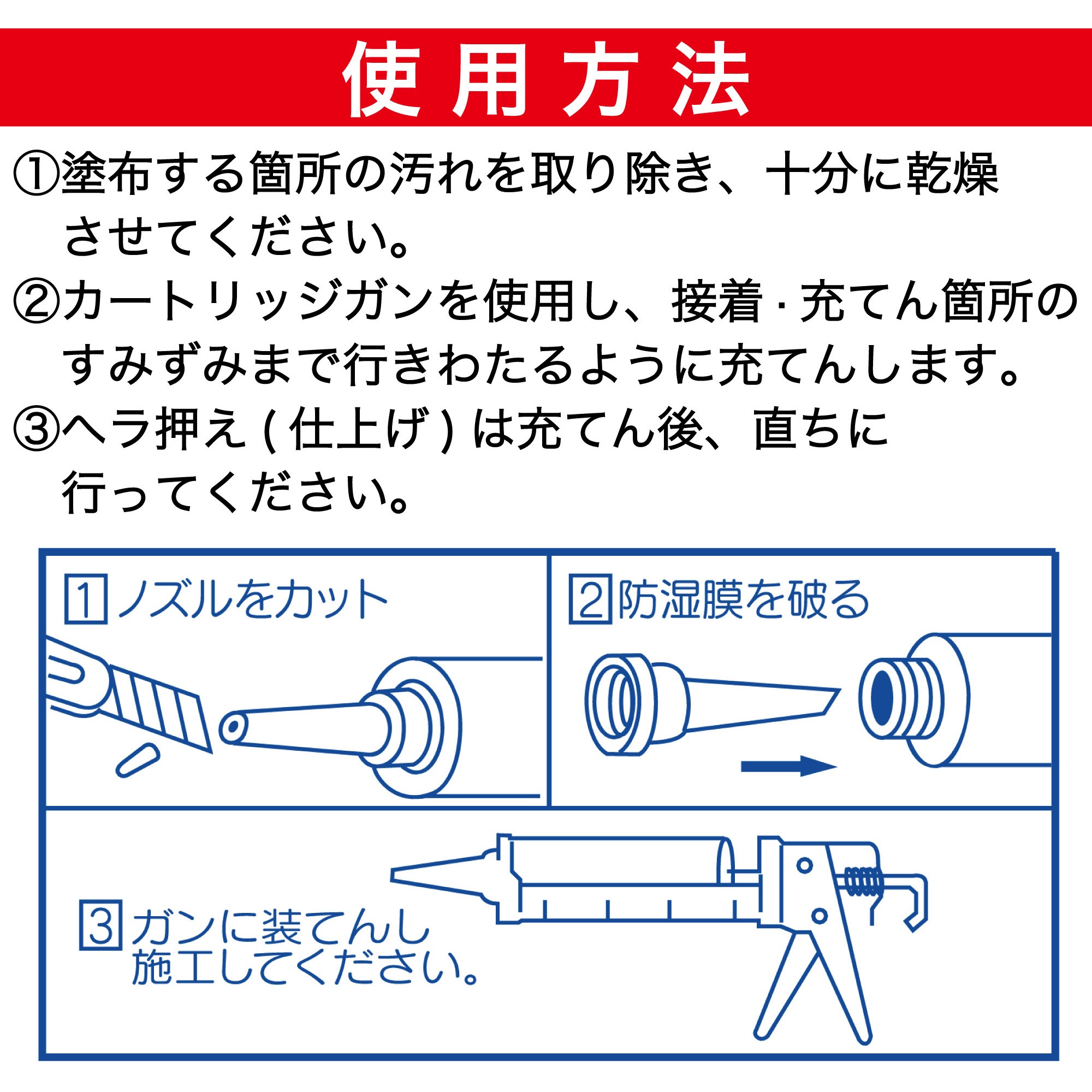 使用方法

①塗布する箇所の汚れを取り除き、十分に乾燥させてください。

②カートリッジガンを使用し、接着・充てん箇所のすみずみまで行きわたるように充てんします。

③ヘラ押え(仕上げ)は充てん後、直ちに行ってください。

1 ノズルをカット

2 防湿膜を破る

3 ガンに装てんし施工してください。