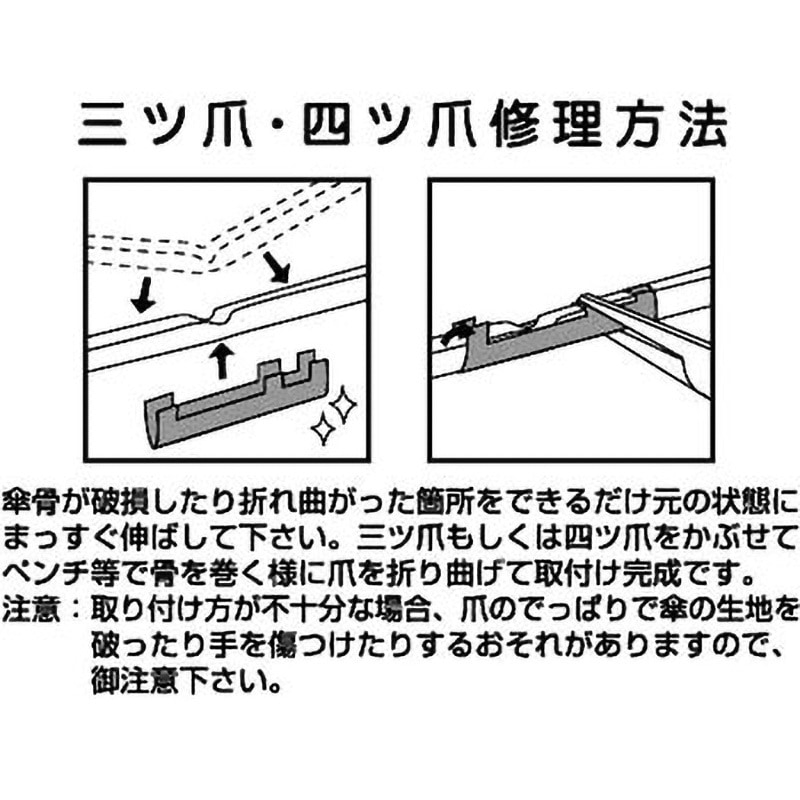 三ツ爪・四ツ爪修理方法

傘骨が破損したり折れ曲がった箇所をできるだけ元の状態にまっすぐ伸ばして下さい。三ツ爪もしくは四ツ爪をかぶせてペンチ等で骨を巻く様に爪を折り曲げて取付け完成です。
注意：取り付け方が不十分な場合、爪のでっぱりで傘の生地を破ったり手を傷つけたりするおそれがありますので、御注意下さい。