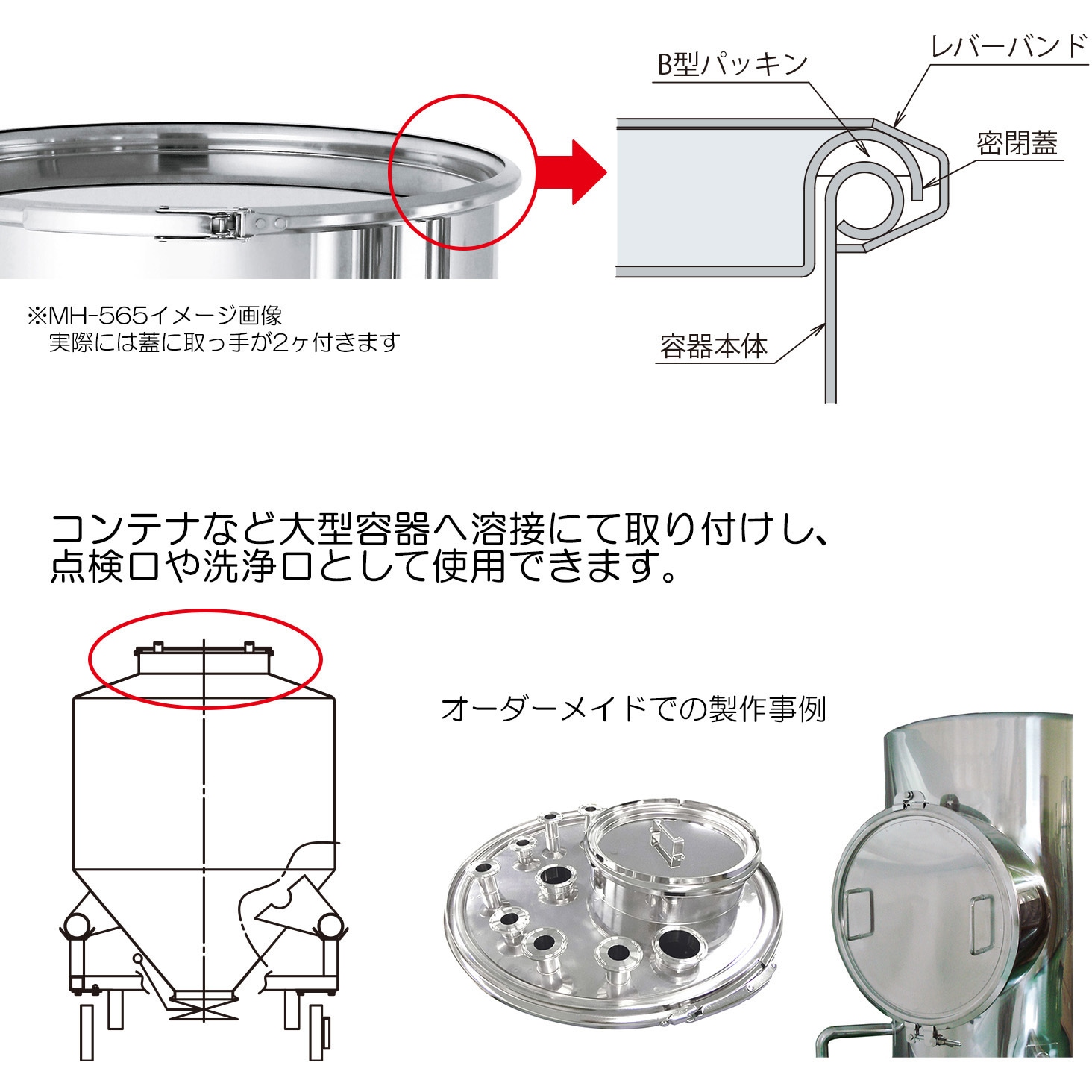 B型パッキン

レバーバンド

密閉蓋

容器本体

※MH-565イメージ画像
実際には蓋に取っ手が2ヶ付きます

コンテナなど大型容器へ溶接にて取り付けし、点検口や洗浄口として使用できます。

オーダーメイドでの製作事例