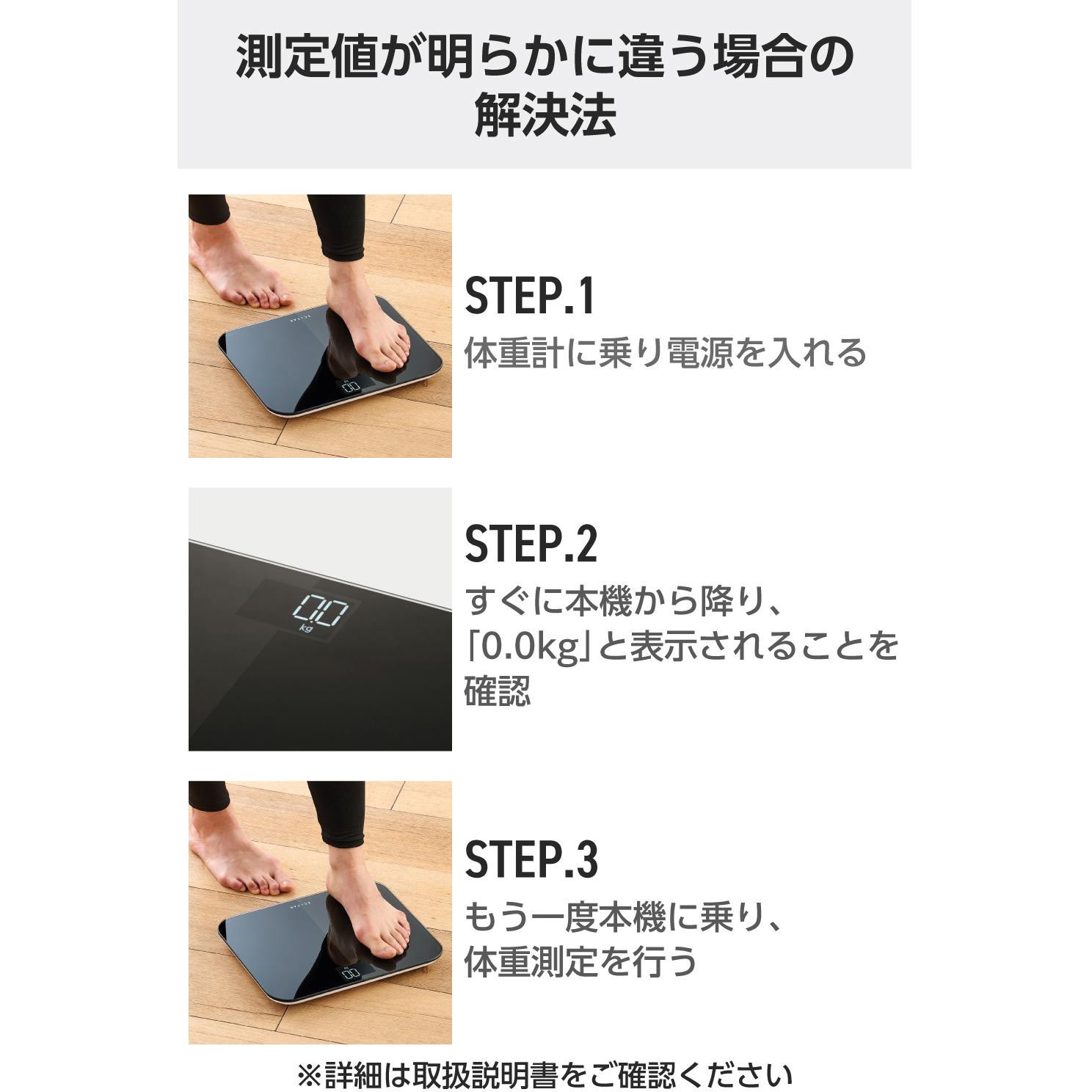 測定値が明らかに違う場合の解決法

STEP.1
体重計に乗り電源を入れる

0.0
kg

STEP.2
すぐに本機から降り、「0.0kg」と表示されることを確認

STEP.3
もう一度本機に乗り、体重測定を行う

※詳細は取扱説明書をご確認ください