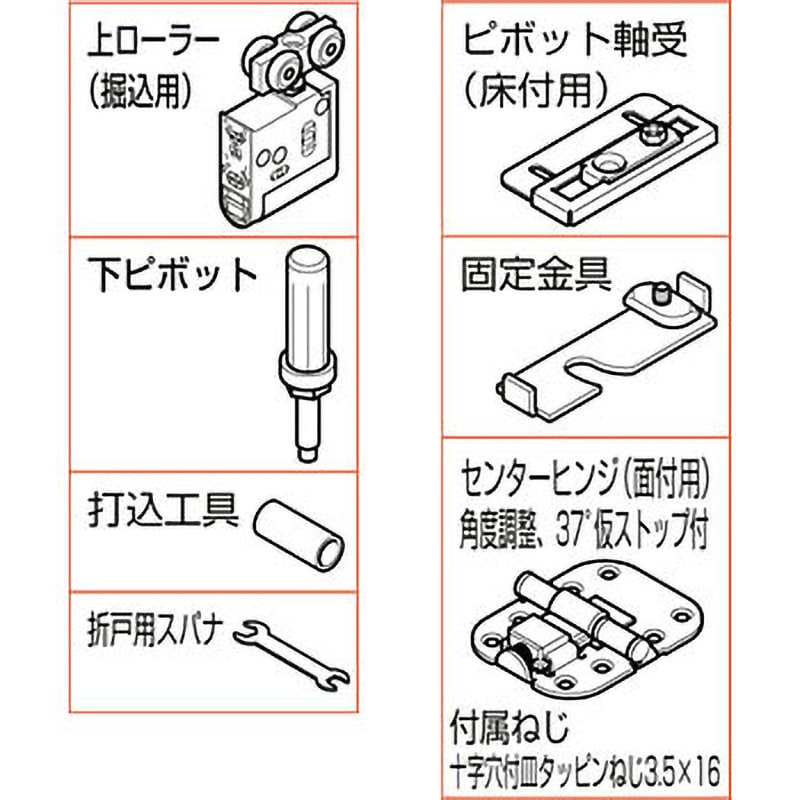 上ローラー
(掘込用)

下ピボット

打込工具

折戸用スパナ

ピボット軸受
(床付用)

固定金具

センターヒンジ(面付用)
角度調整、37°仮ストップ付

付属ねじ
十字穴付皿タッピンねじ3.5×16