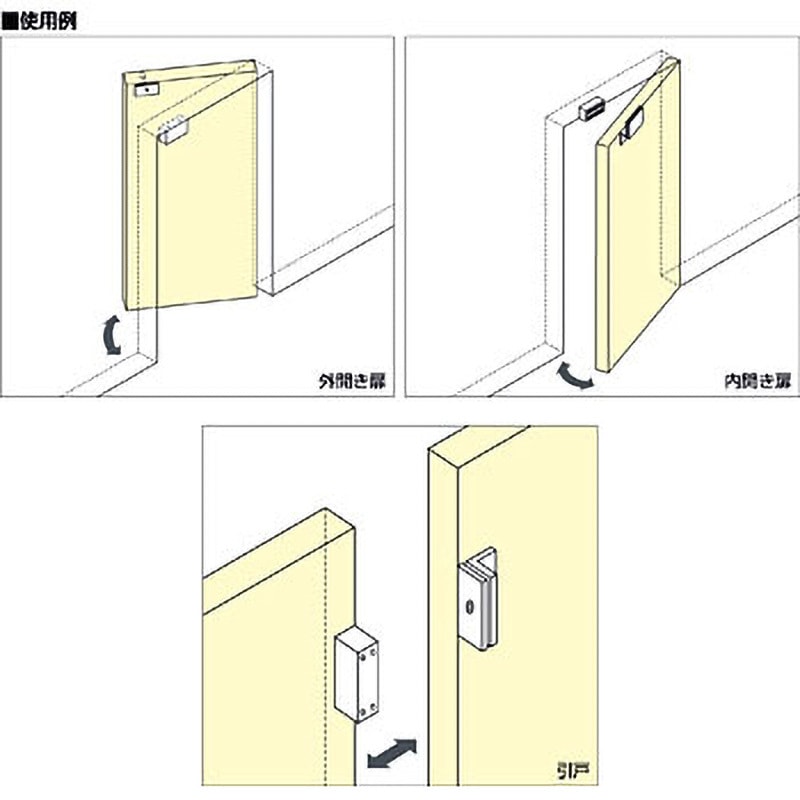 ■使用例

外開き扉

内開き扉

引戸