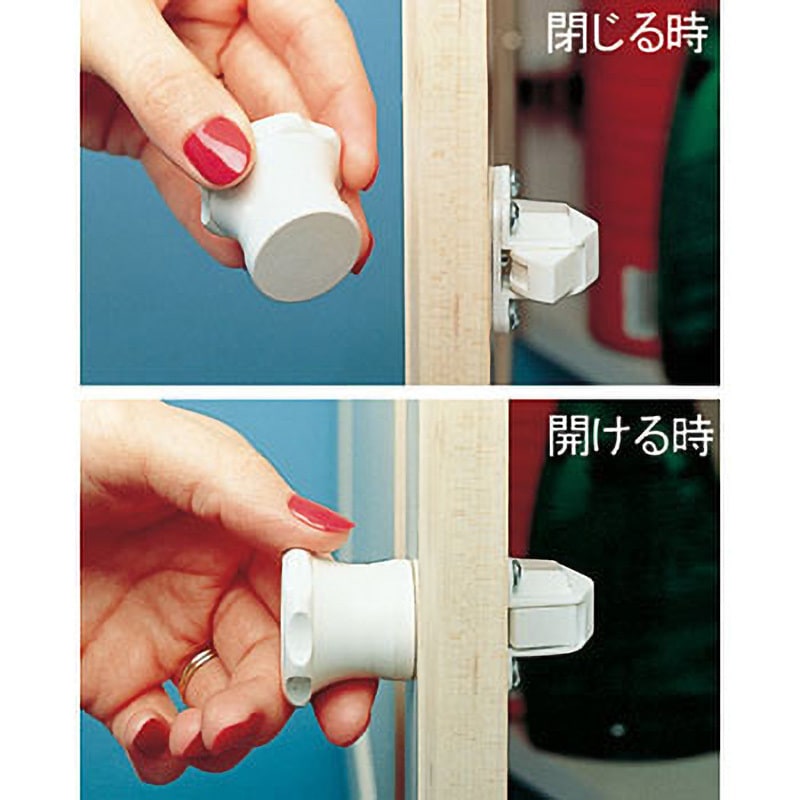 閉じる時

開ける時