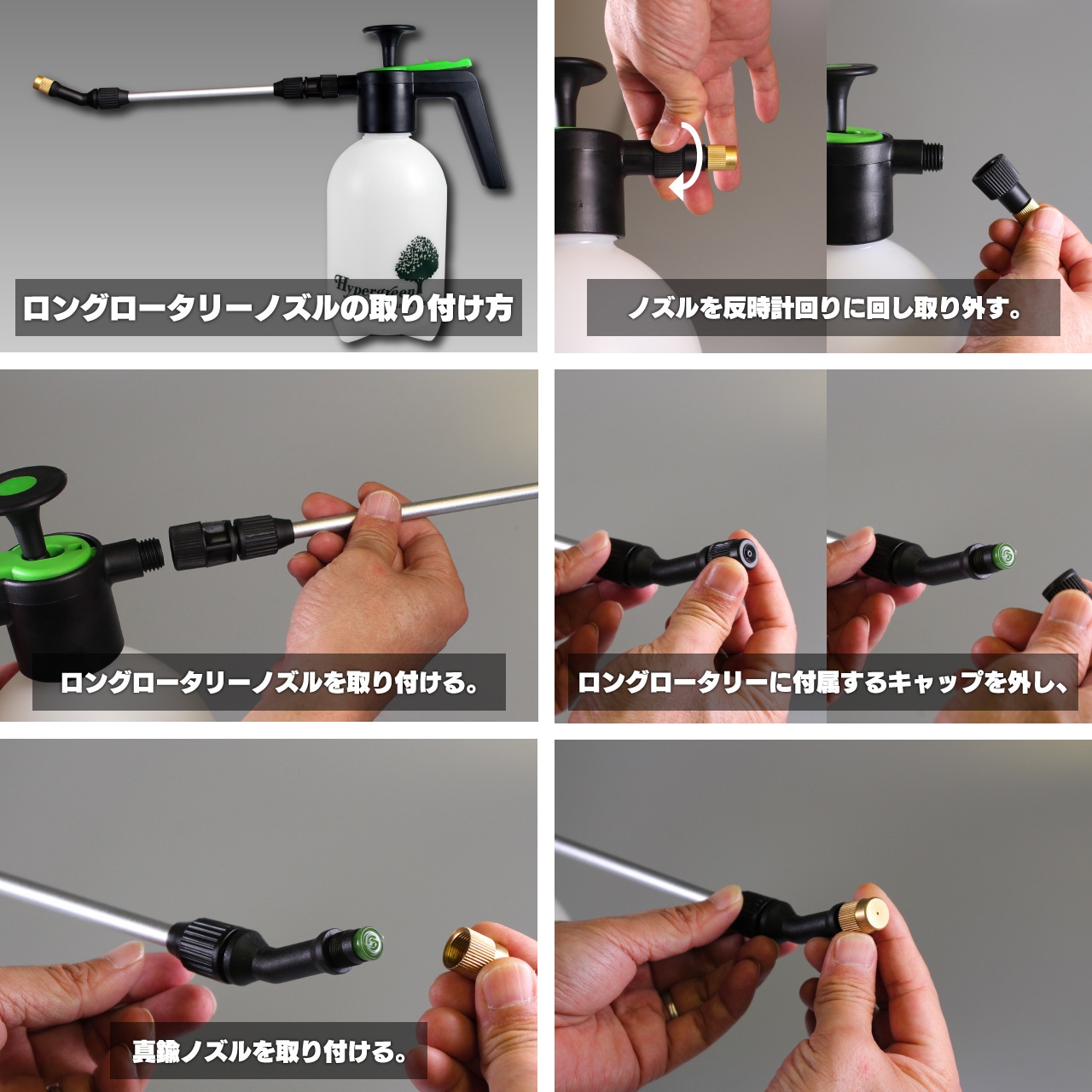 Hypergreen

ロングロータリーノズルの取り付け方

ノズルを反時計回りに回し取り外す。

ロングロータリーノズルを取り付ける。

ロングロータリーに付属するキャップを外し、

真鍮ノズルを取り付ける。