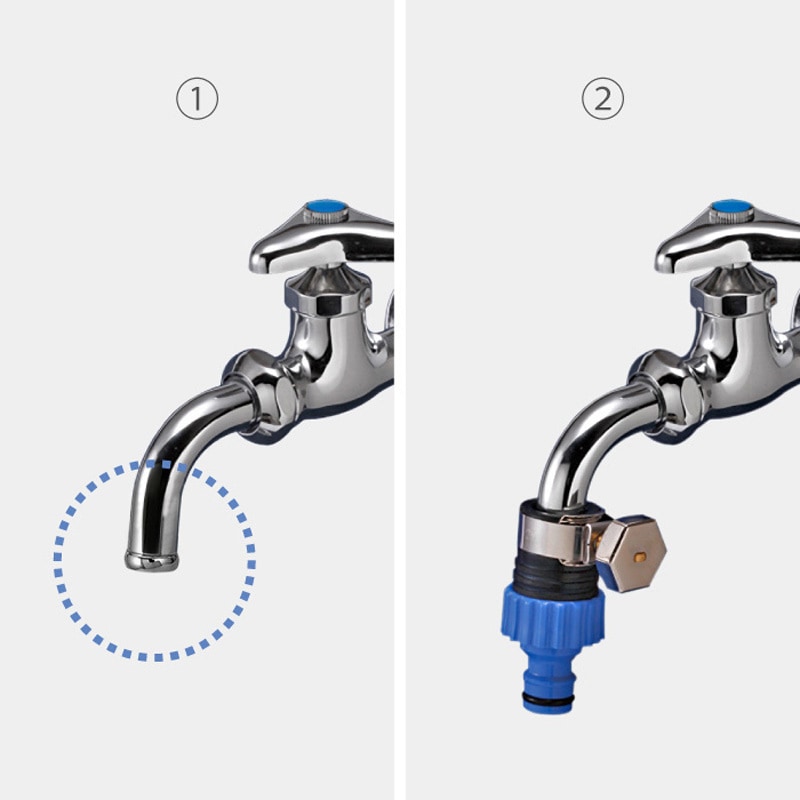 ①

②