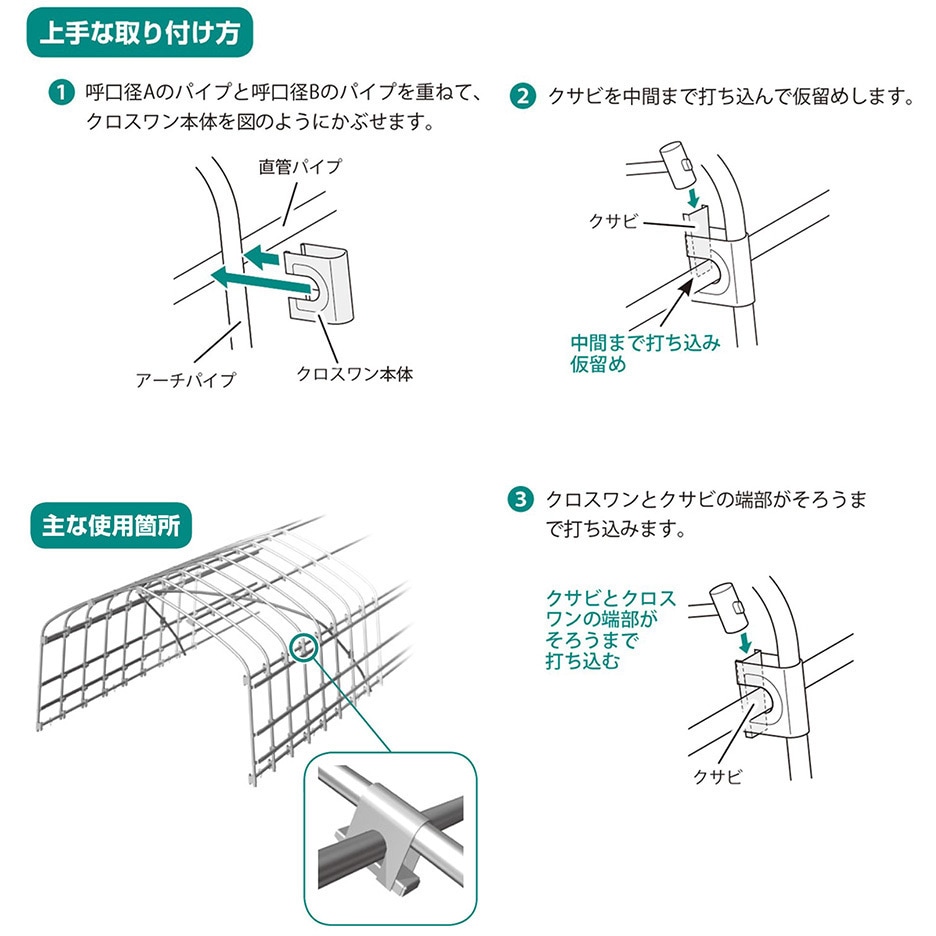 上手な取り付け方

1 呼口径Aのパイプと呼口径Bのパイプを重ねて、クロスワン本体を図のようにかぶせます。

直管パイプ

アーチパイプ

クロスワン本体

2 クサビを中間まで打ち込んで仮留めします。

クサビ

中間まで打ち込み仮留め

主な使用箇所

3 クロスワンとクサビの端部がそろうまで打ち込みます。

クサビとクロスワンの端部がそろうまで打ち込む

クサビ