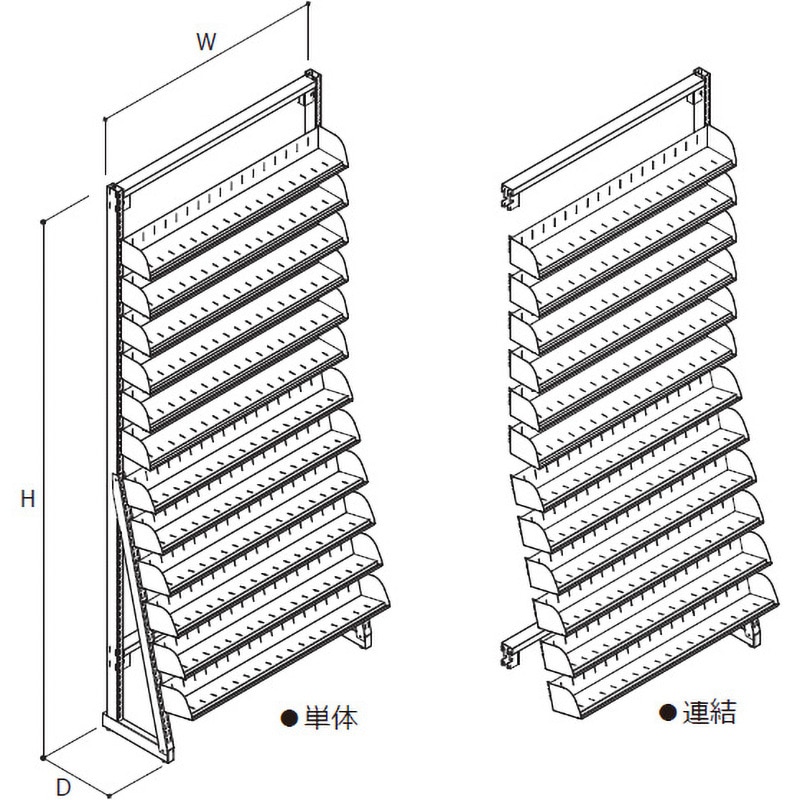 W

H

D

●単体

●連結