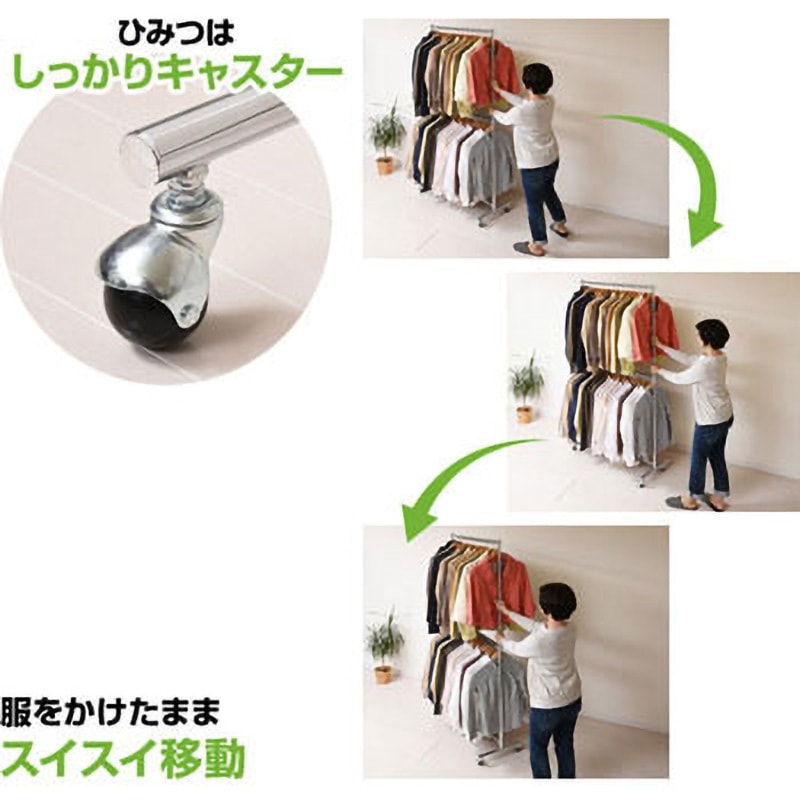 ひみつは
しっかりキャスター

服をかけたまま
スイスイ移動